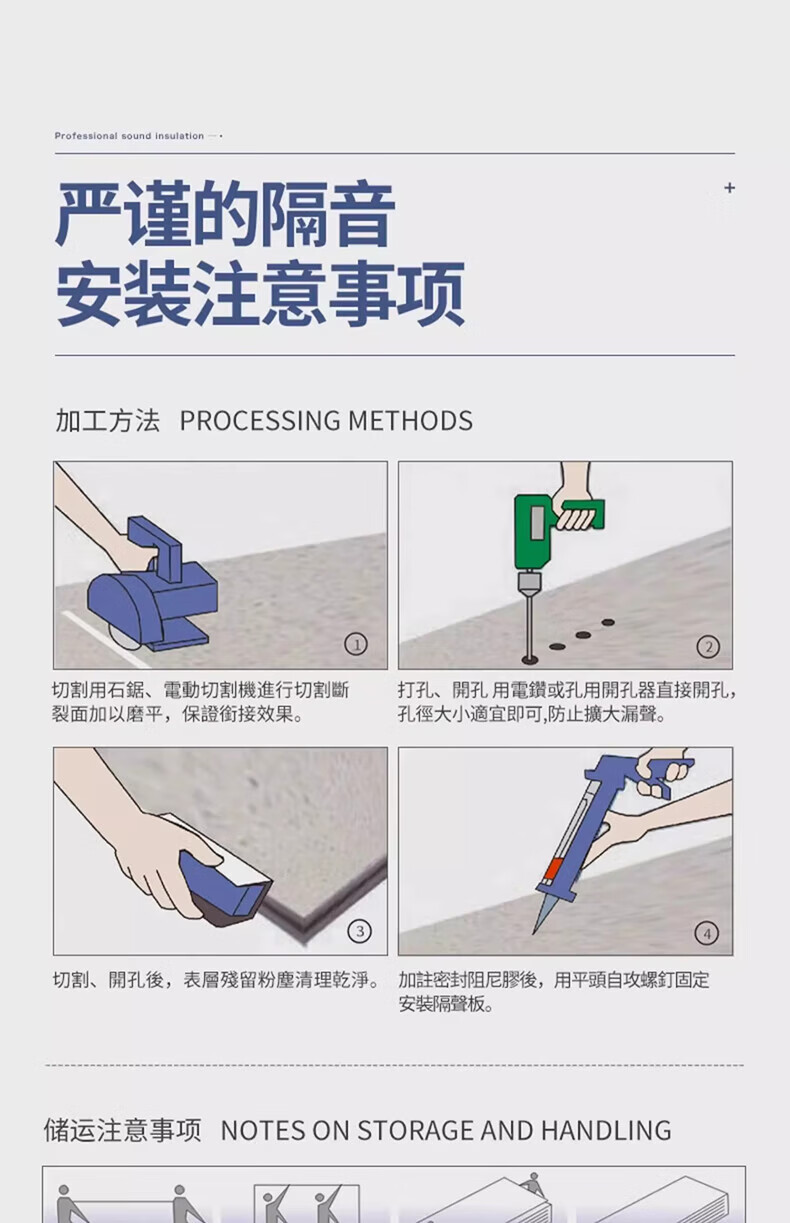 Professional sound insulation

+

严谨的隔音
安装注意事项

加工方法 PROCESSING METHODS

①

切割用石鋸、電動切割機進行切割斷裂面加以磨平，保證銜接效果。

②

打孔、開孔 用電鑽或孔用開孔器直接開孔，孔徑大小適宜即可,防止擴大漏聲。

③

切割、開孔後，表層殘留粉塵清理乾淨。

④

加註密封阻尼膠後，用平頭自攻螺釘固定安裝隔聲板。

储运注意事项 NOTES ON STORAGE AND HANDLING