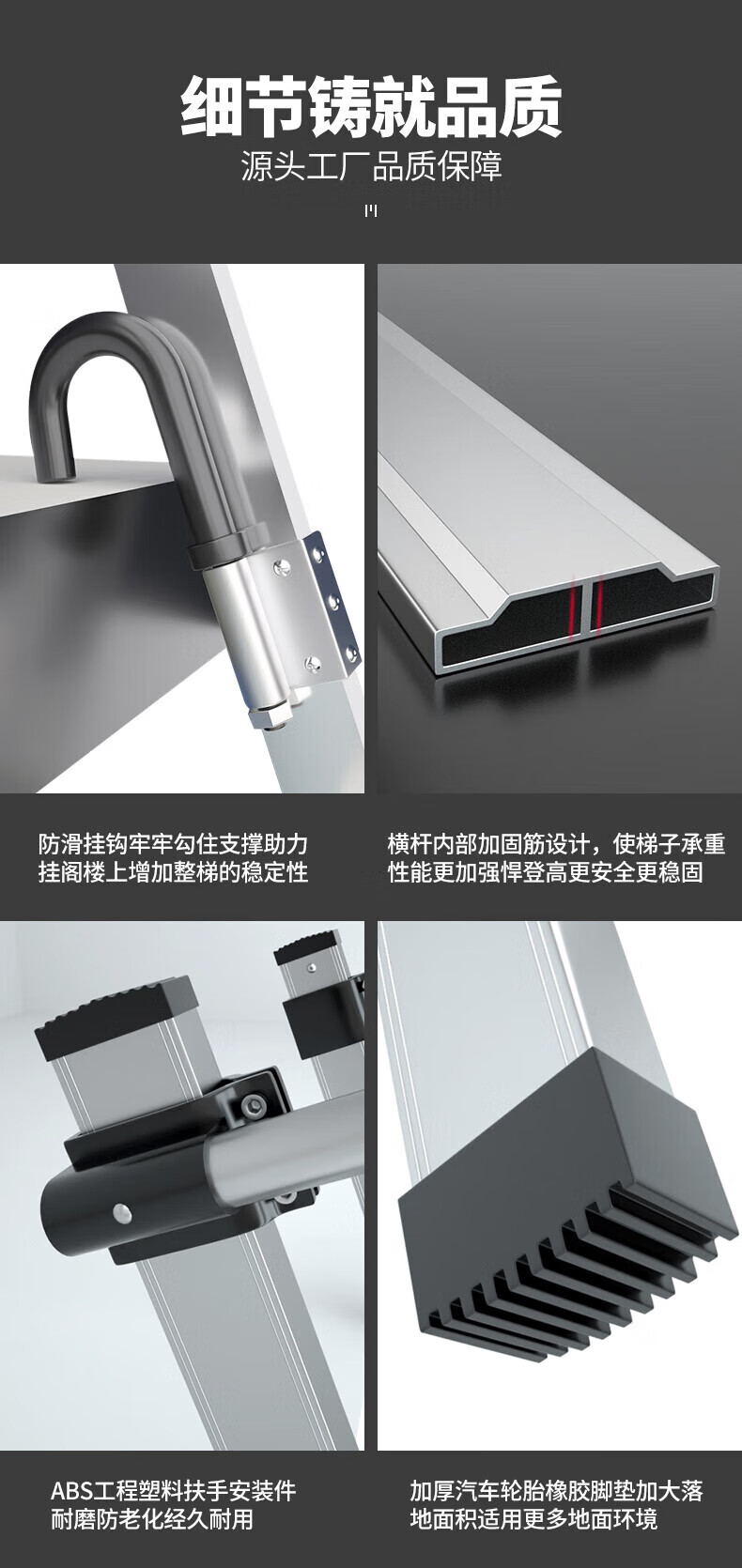 细节铸就品质

源头工厂品质保障

防滑挂钩牢牢勾住支撑助力挂阁楼上增加整梯的稳定性

横杆内部加固筋设计，使梯子承重性能更加强悍登高更安全更稳固

ABS工程塑料扶手安装件耐磨防老化经久耐用

加厚汽车轮胎橡胶脚垫加大落地面积适用更多地面环境