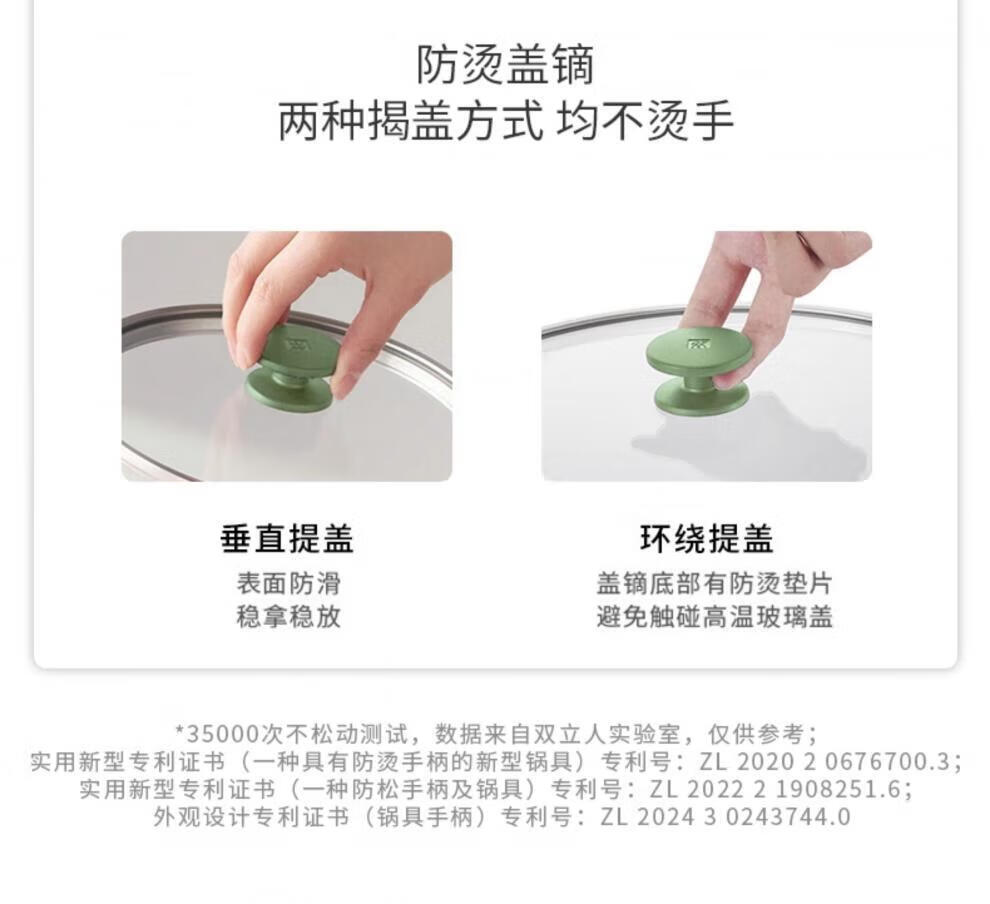 防烫盖镝
两种揭盖方式 均不烫手

垂直提盖
表面防滑
稳拿稳放

环绕提盖
盖镝底部有防烫垫片
避免触碰高温玻璃盖

*35000次不松动测试，数据来自双立人实验室，仅供参考；
实用新型专利证书（一种具有防烫手柄的新型锅具）专利号：ZL 2020 2 0676700.3；
实用新型专利证书（一种防松手柄及锅具）专利号：ZL 2022 2 1908251.6；
外观设计专利证书（锅具手柄）专利号：ZL 2024 3 0243744.0