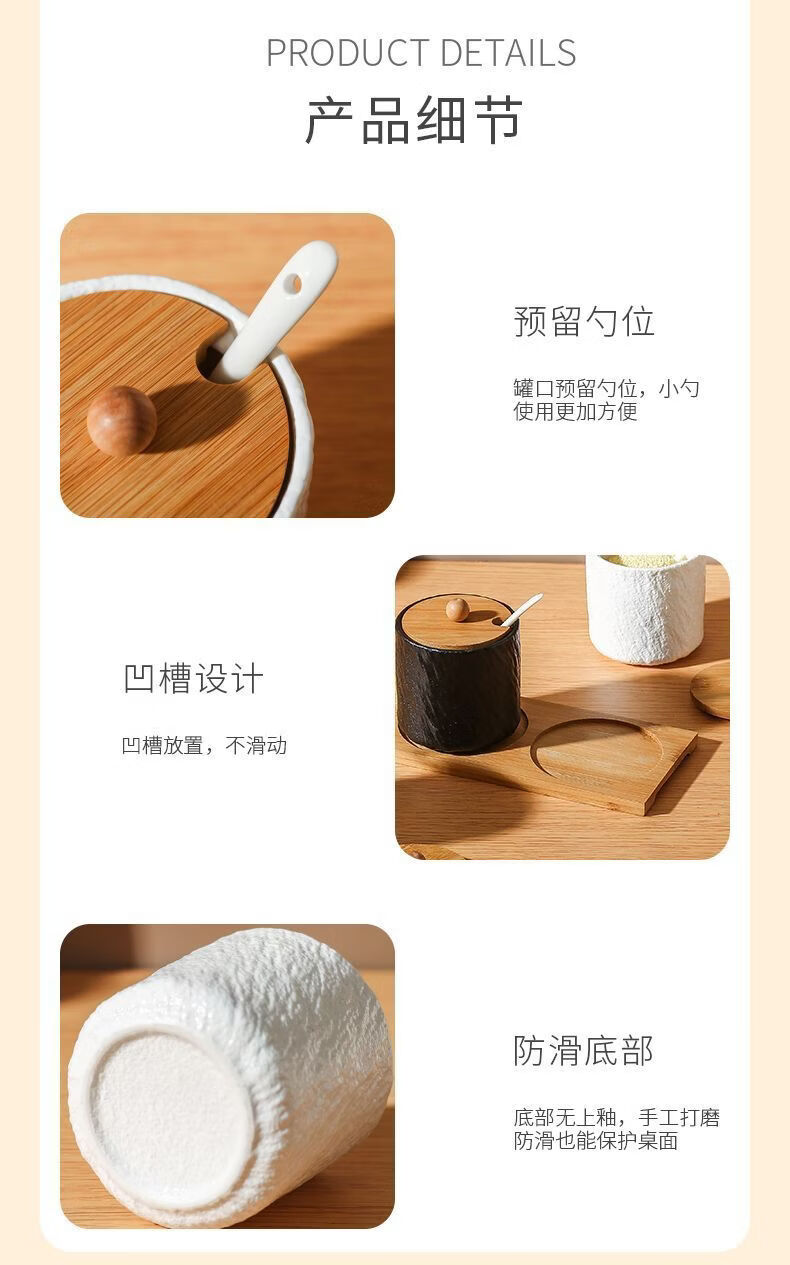 PRODUCT DETAILS
产品细节

预留勺位

罐口预留勺位，小勺使用更加方便

凹槽设计

凹槽放置，不滑动

防滑底部

底部无上釉，手工打磨防滑也能保护桌面