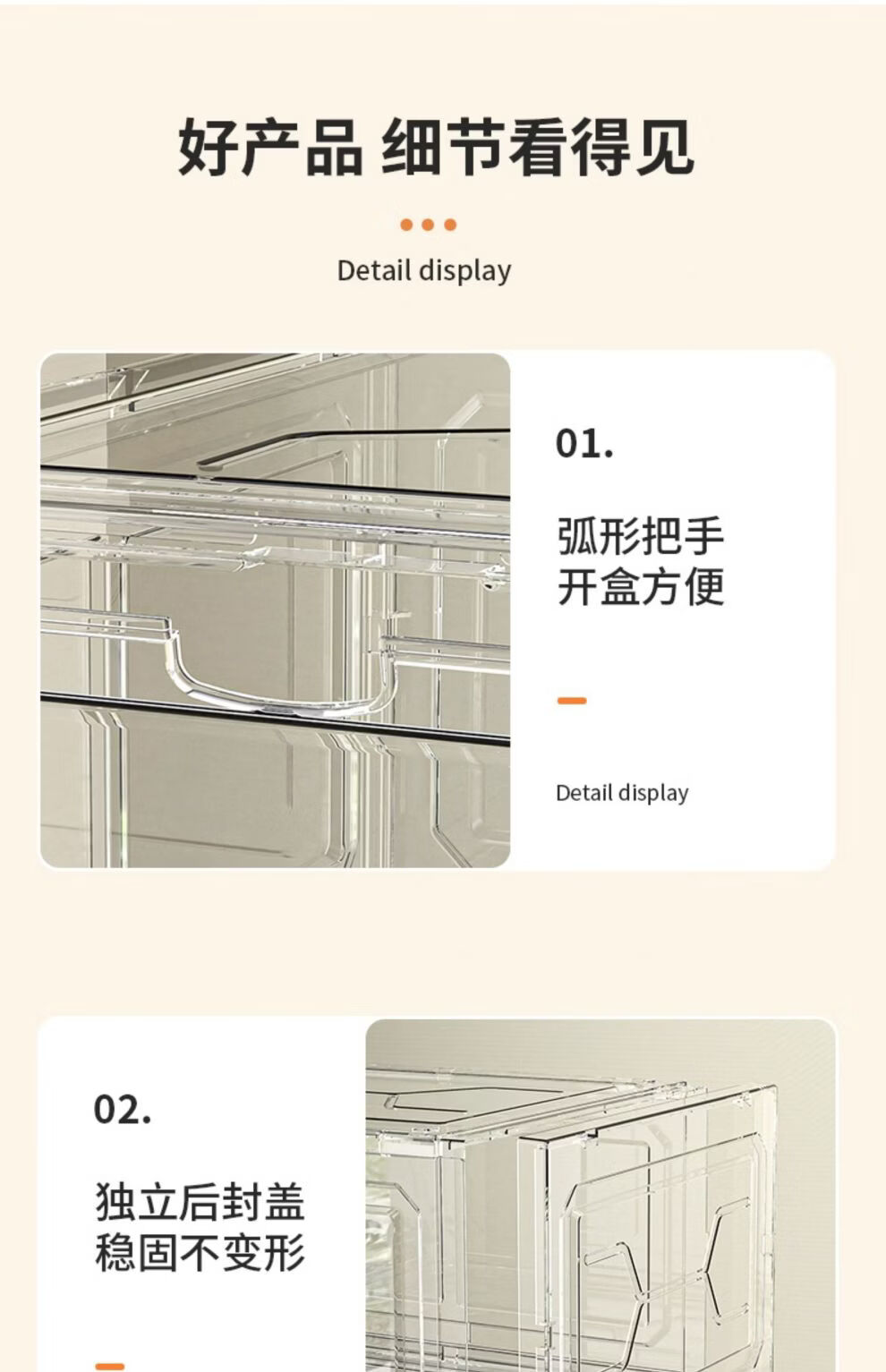 好产品 细节看得见

Detail display

01.

弧形把手
开盒方便

Detail display

02.

独立后封盖
稳固不变形