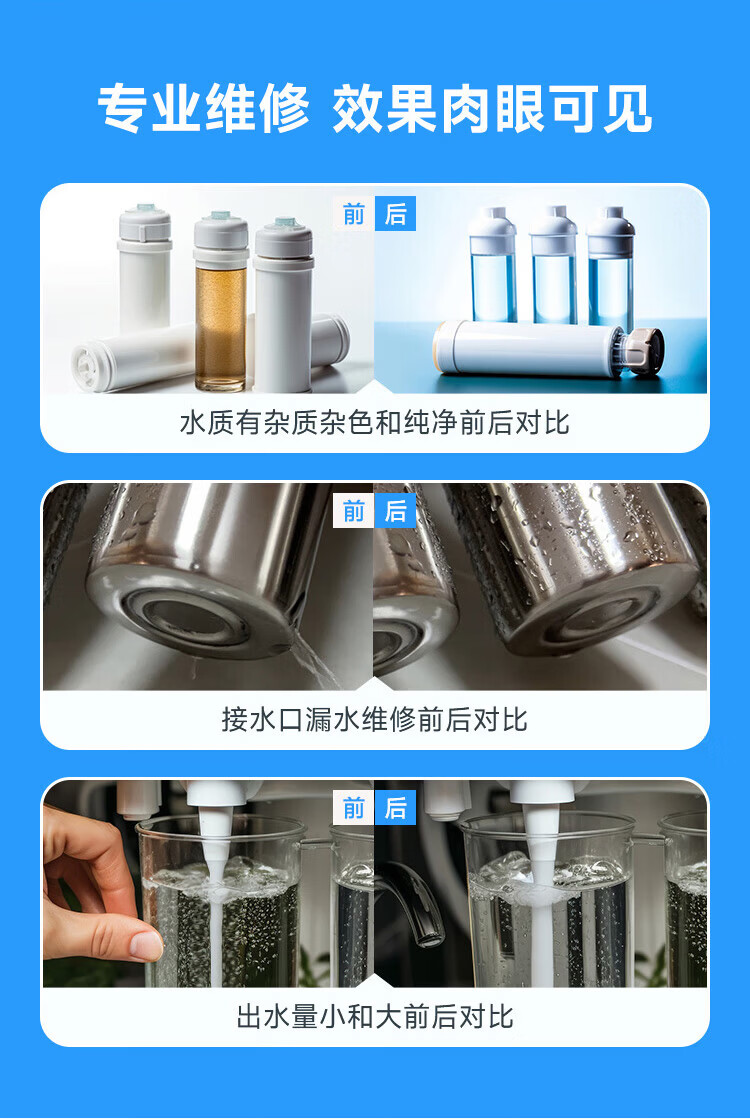 专业维修 效果肉眼可见

前 后

水质有杂质杂色和纯净前后对比

前 后

接水口漏水维修前后对比

前 后

出水量小和大前后对比