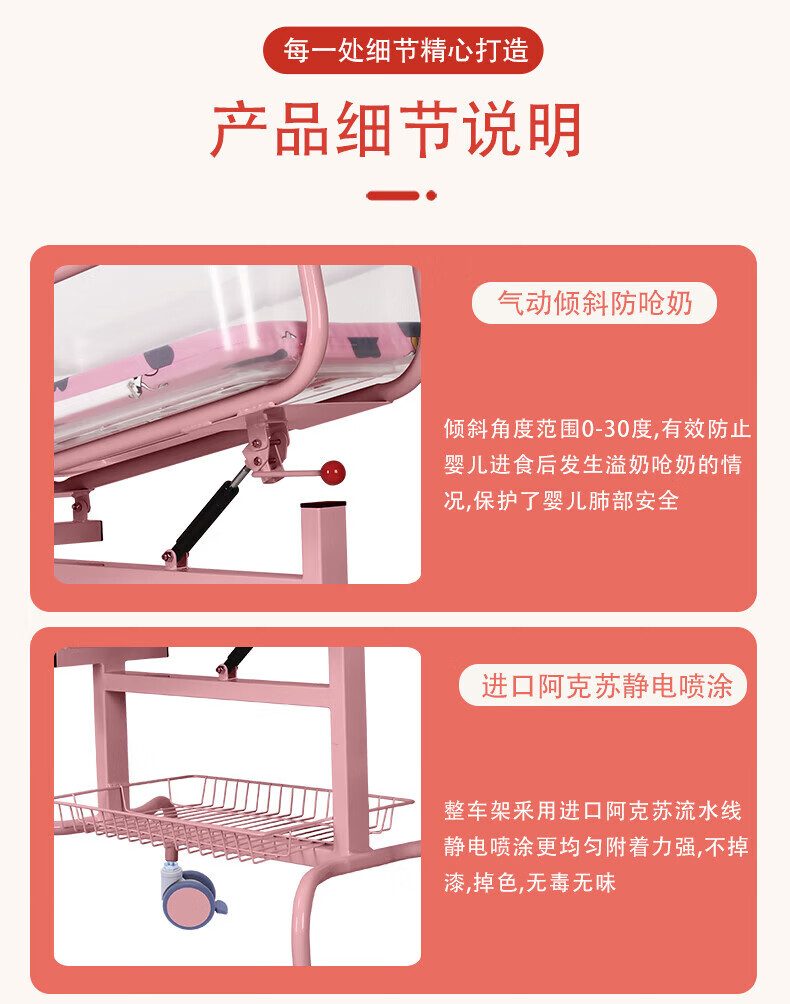 每一处细节精心打造

产品细节说明

气动倾斜防呛奶

倾斜角度范围0-30度,有效防止婴儿进食后发生溢奶呛奶的情况,保护了婴儿肺部安全

进口阿克苏静电喷涂

整车架采用进口阿克苏流水线静电喷涂更均匀附着力强,不掉漆,掉色,无毒无味