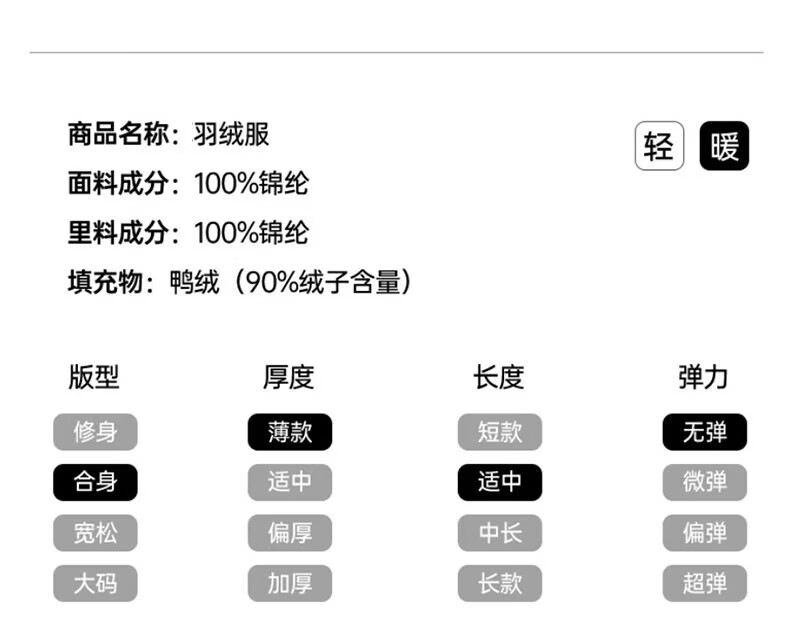 商品名称：羽绒服
面料成分：100%锦纶
里料成分：100%锦纶
填充物：鸭绒（90%绒子含量）

轻 暖

版型
修身
合身
宽松
大码

厚度
薄款
适中
偏厚
加厚

长度
短款
适中
中长
长款

弹力
无弹
微弹
偏弹
超弹