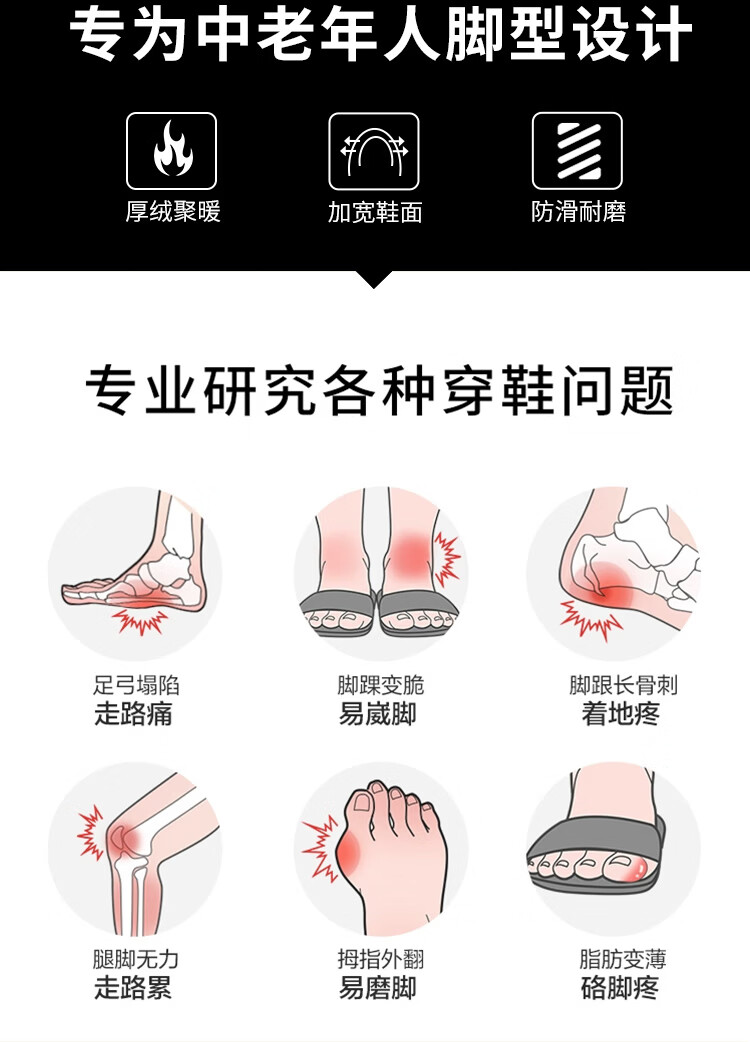 专为中老年人脚型设计

厚绒聚暖

加宽鞋面

防滑耐磨

专业研究各种穿鞋问题

足弓塌陷
走路痛

脚踝变脆
易崴脚

脚跟长骨刺
着地疼

腿脚无力
走路累

拇指外翻
易磨脚

脂肪变薄
硌脚疼