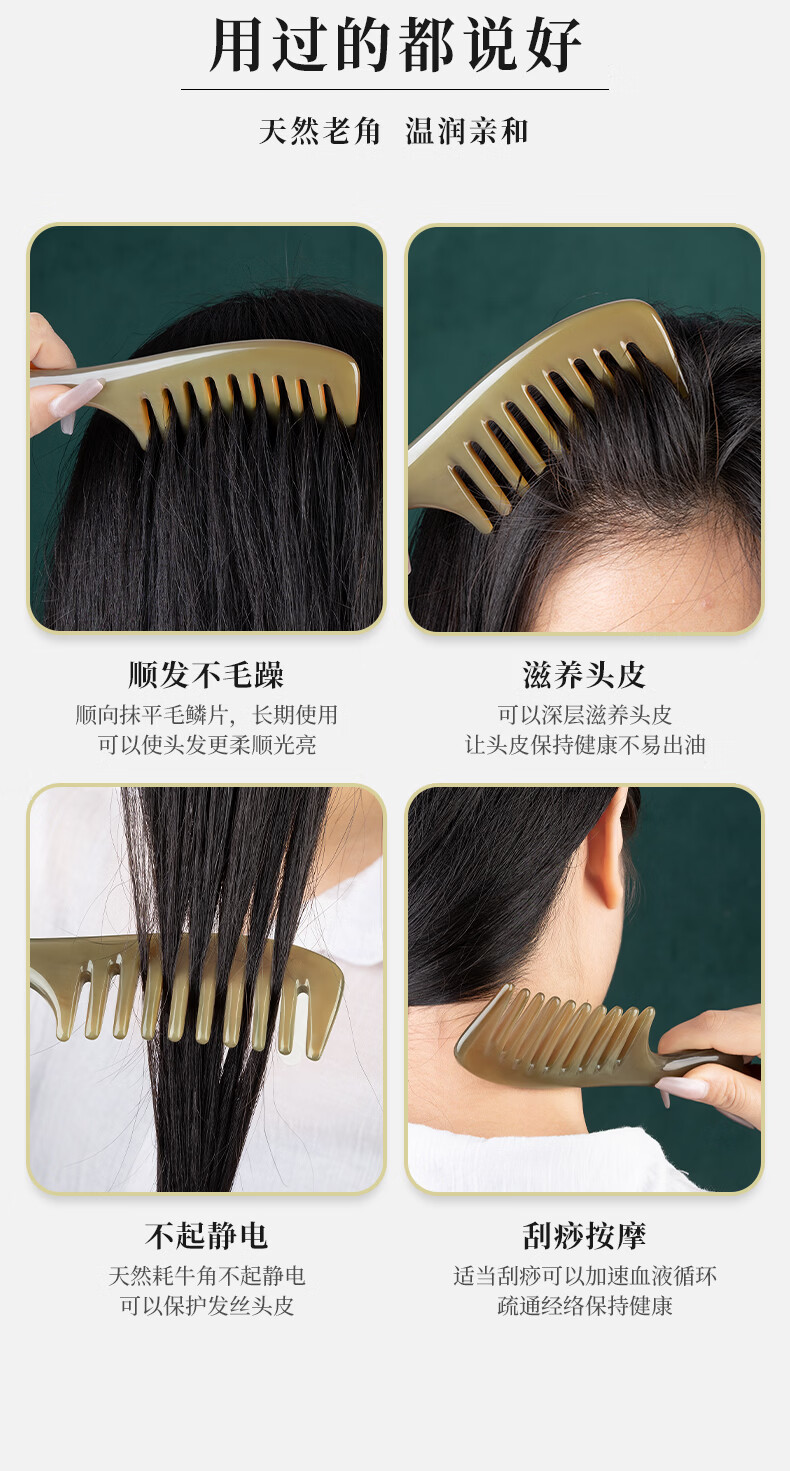 用过的都说好

天然老角 温润亲和

顺发不毛躁

顺向抹平毛鳞片，长期使用
可以使头发更柔顺光亮

滋养头皮

可以深层滋养头皮
让头皮保持健康不易出油

不起静电

天然耗牛角不起静电
可以保护发丝头皮

刮痧按摩

适当刮痧可以加速血液循环
疏通经络保持健康