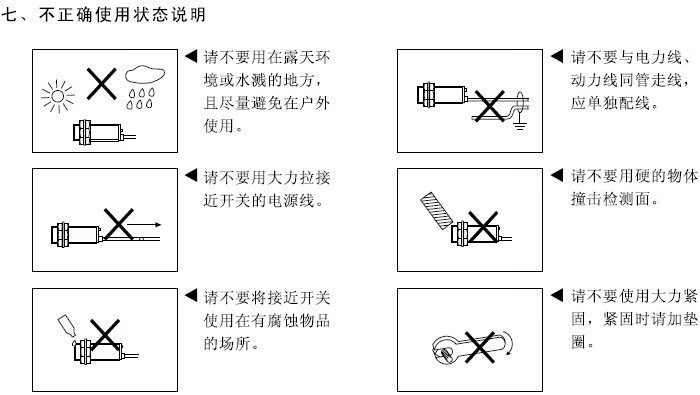 七、不正确使用状态说明

◀ 请不要用在露天环境或水溅的地方，且尽量避免在户外使用。

◀ 请不要用大力拉接近开关的电源线。

◀ 请不要将接近开关使用在有腐蚀物品的场所。

◀ 请不要与电力线、动力线同管走线，应单独配线。

◀ 请不要用硬的物体撞击检测面。

◀ 请不要使用大力紧固，紧固时请加垫圈。