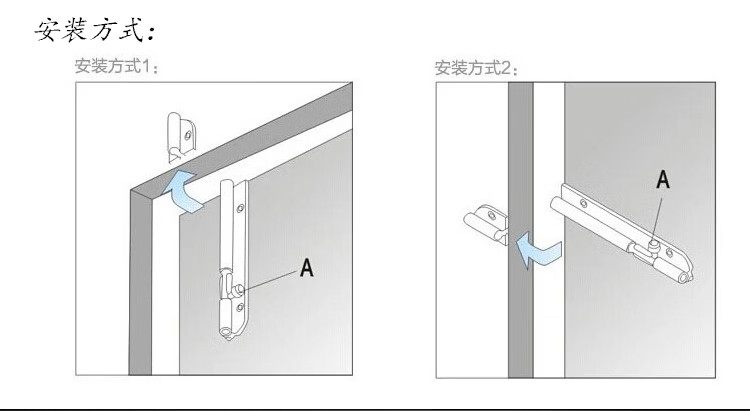 安装方式:

安装方式1:

A

安装方式2:

A