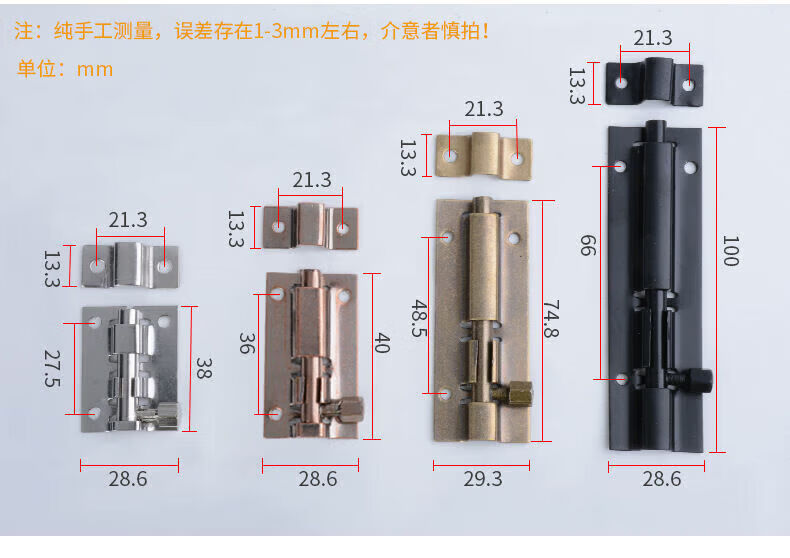 注：纯手工测量，误差存在1-3mm左右，介意者慎拍！

单位：mm

21.3
13.3
27.5
38
28.6

21.3
13.3
36
40
28.6

21.3
13.3
48.5
74.8
29.3

21.3
13.3
66
100
28.6