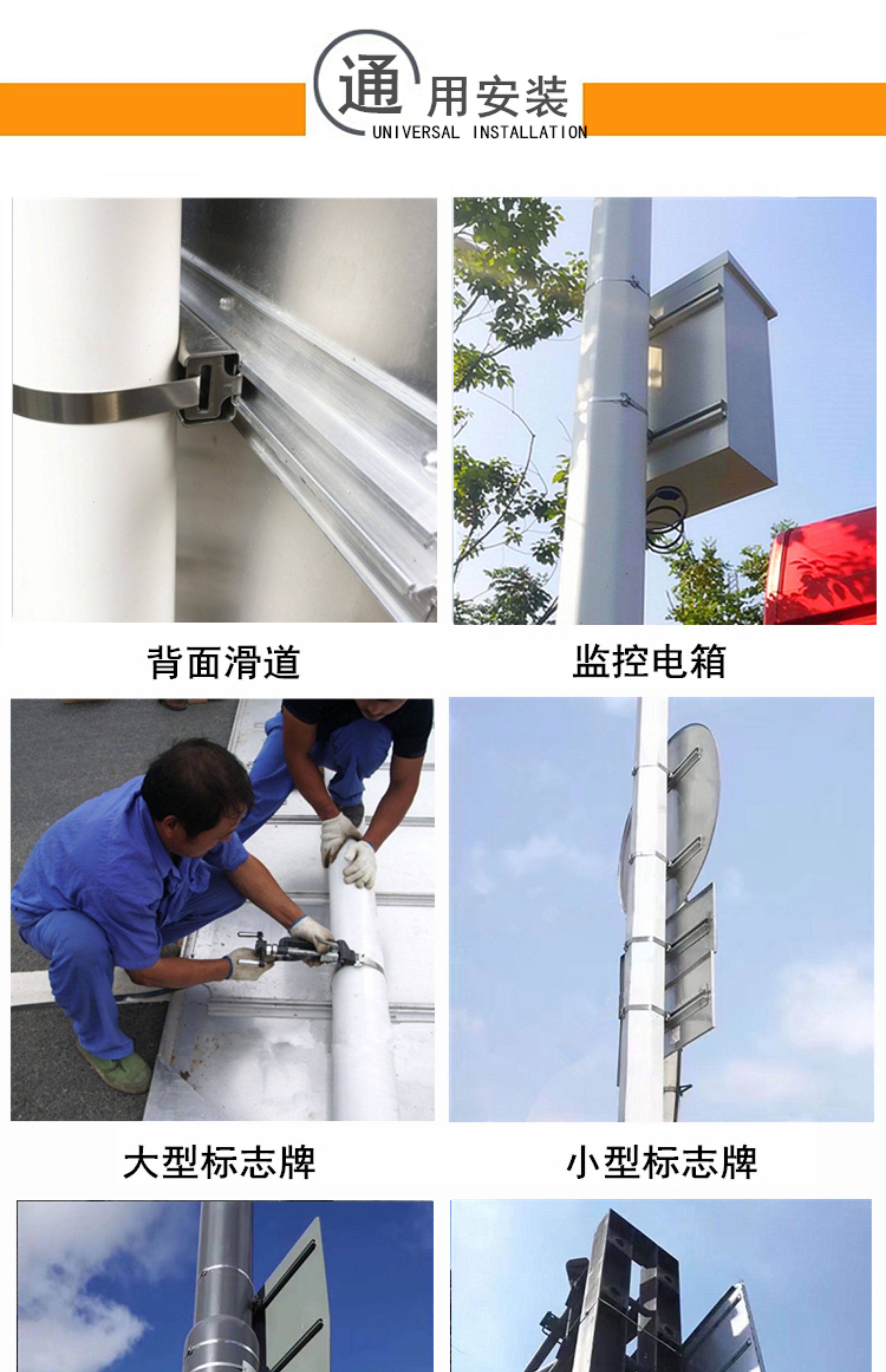 通用安装
UNIVERSAL INSTALLATION

背面滑道

监控电箱

大型标志牌

小型标志牌