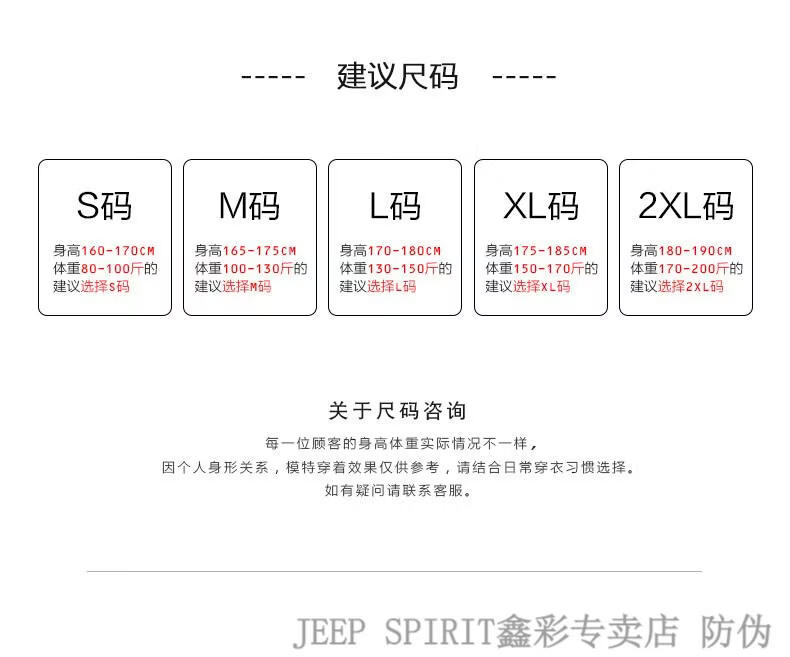 ----- 建议尺码 -----

S码

身高160-170CM
体重80-100斤的
建议选择S码

M码

身高165-175CM
体重100-130斤的
建议选择M码

L码

身高170-180CM
体重130-150斤的
建议选择L码

XL码

身高175-185CM
体重150-170斤的
建议选择XL码

2XL码

身高180-190CM
体重170-200斤的
建议选择2XL码

关于尺码咨询

每一位顾客的身高体重实际情况不一样，
因个人身形关系，模特穿着效果仅供参考，请结合日常穿衣习惯选择。
如有疑问请联系客服。

JEEP SPIRIT鑫彩专卖店 防伪