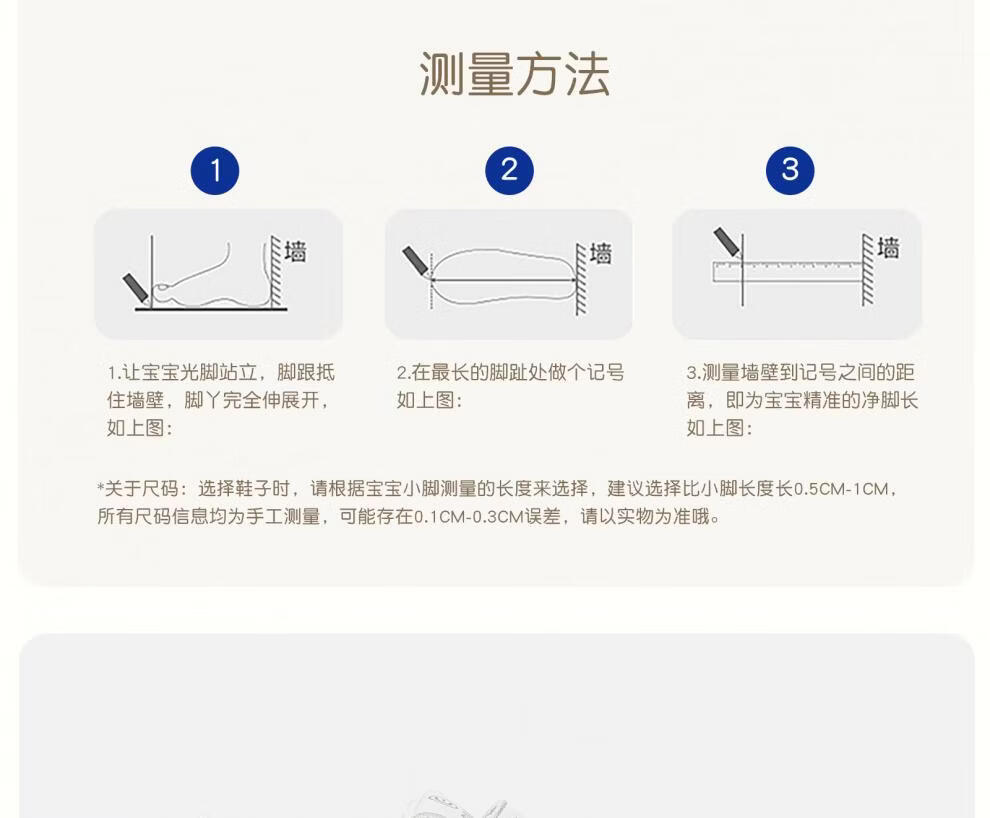 测量方法

1

墙

1.让宝宝光脚站立，脚跟抵住墙壁，脚丫完全伸展开，如上图：

2

墙

2.在最长的脚趾处做个记号如上图：

3

墙

3.测量墙壁到记号之间的距离，即为宝宝精准的净脚长如上图：

*关于尺码：选择鞋子时，请根据宝宝小脚测量的长度来选择，建议选择比小脚长度长0.5CM-1CM，所有尺码信息均为手工测量，可能存在0.1CM-0.3CM误差，请以实物为准哦。