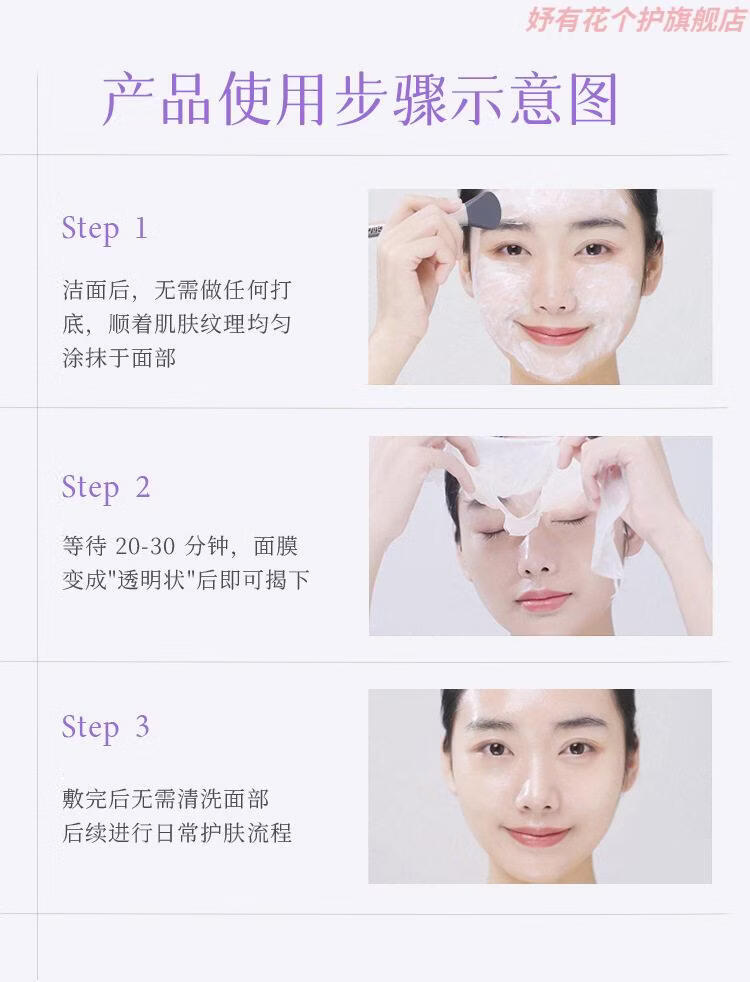 妤有花个护旗舰店

产品使用步骤示意图

Step 1

洁面后，无需做任何打底，顺着肌肤纹理均匀涂抹于面部

Step 2

等待 20-30 分钟，面膜变成"透明状"后即可揭下

Step 3

敷完后无需清洗面部
后续进行日常护肤流程