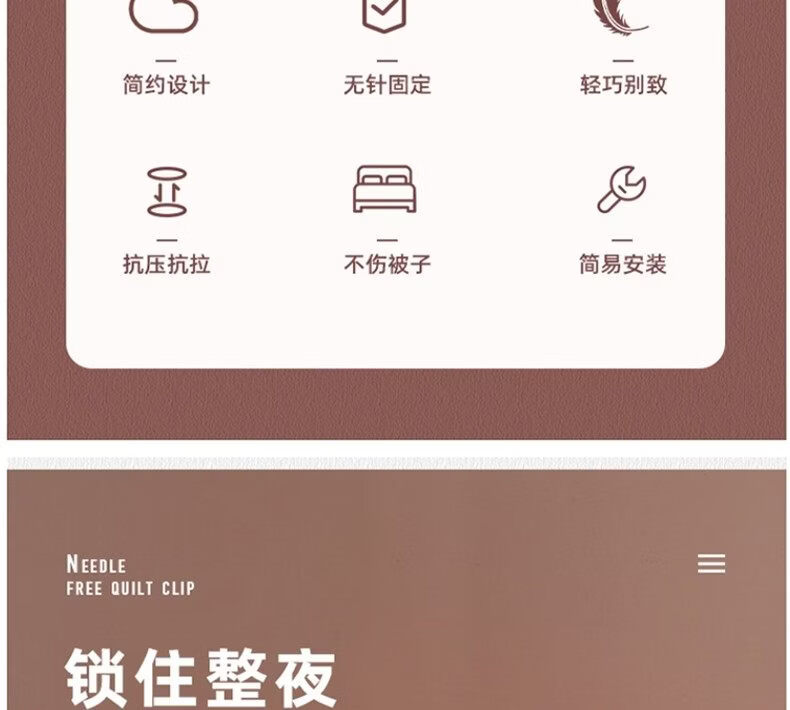 简约设计 无针固定 轻巧别致

抗压抗拉 不伤被子 简易安装

NEEDLE
FREE QUILT CLIP

锁住整夜