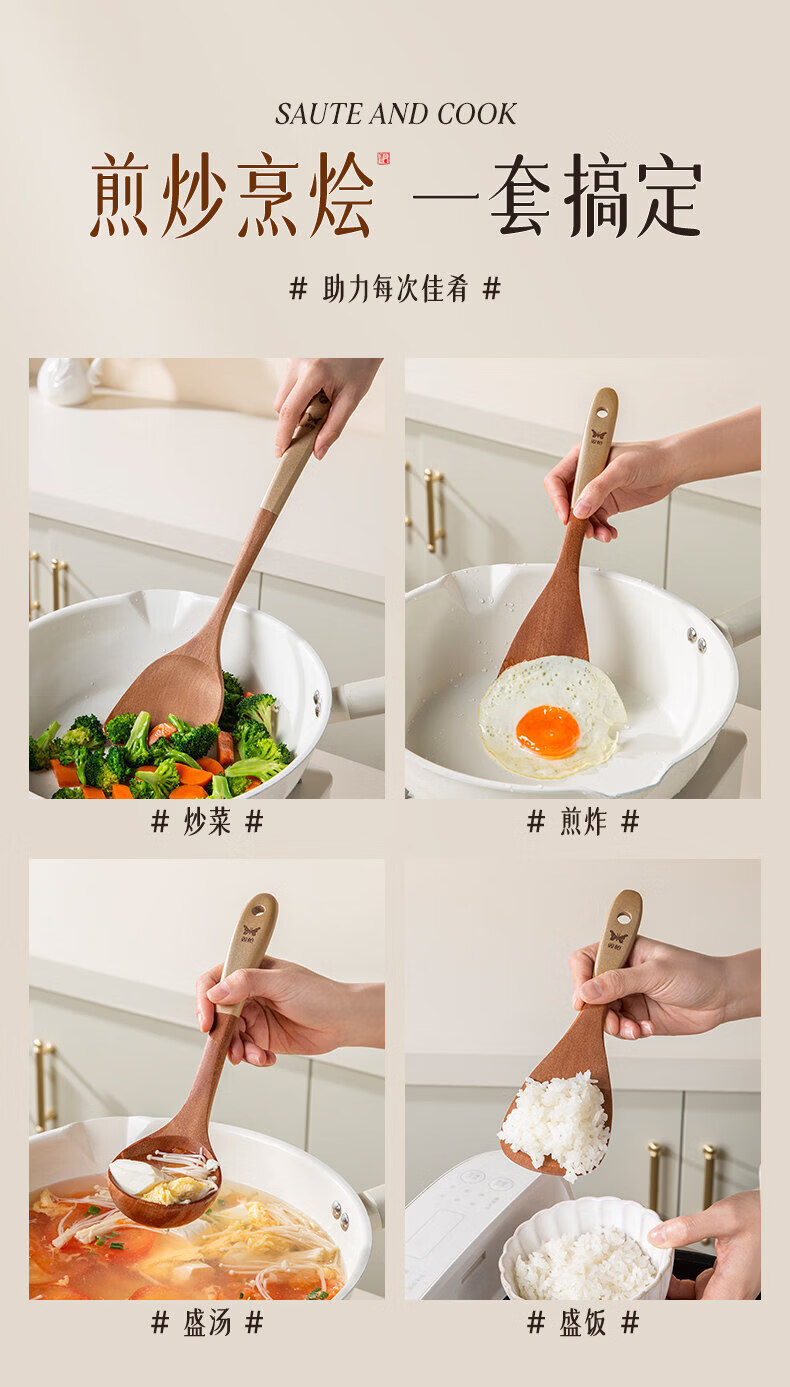 SAUTE AND COOK

煎炒烹烩 一套搞定

# 助力每次佳肴 #

# 炒菜 #

# 煎炸 #

# 盛汤 #

# 盛饭 #