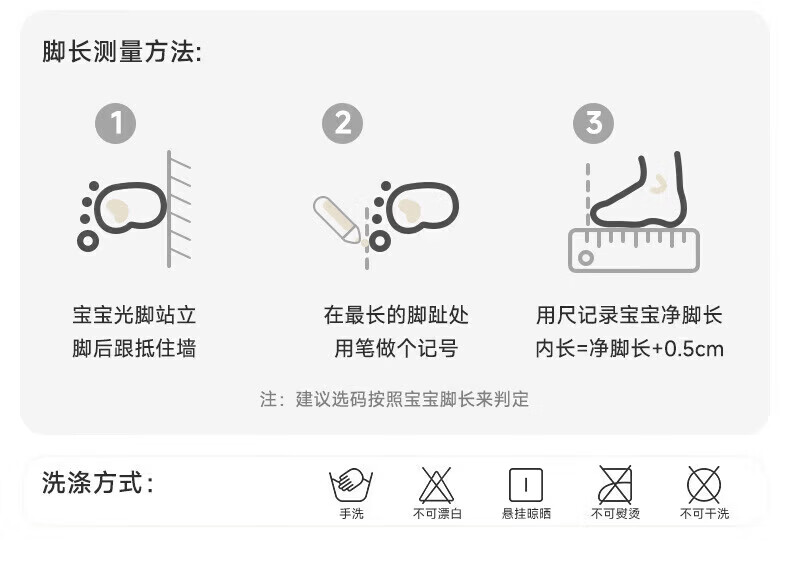 脚长测量方法:

1
宝宝光脚站立
脚后跟抵住墙

2
在最长的脚趾处
用笔做个记号

3
用尺记录宝宝净脚长
内长=净脚长+0.5cm

注：建议选码按照宝宝脚长来判定

洗涤方式:

手洗
不可漂白
悬挂晾晒
不可熨烫
不可干洗