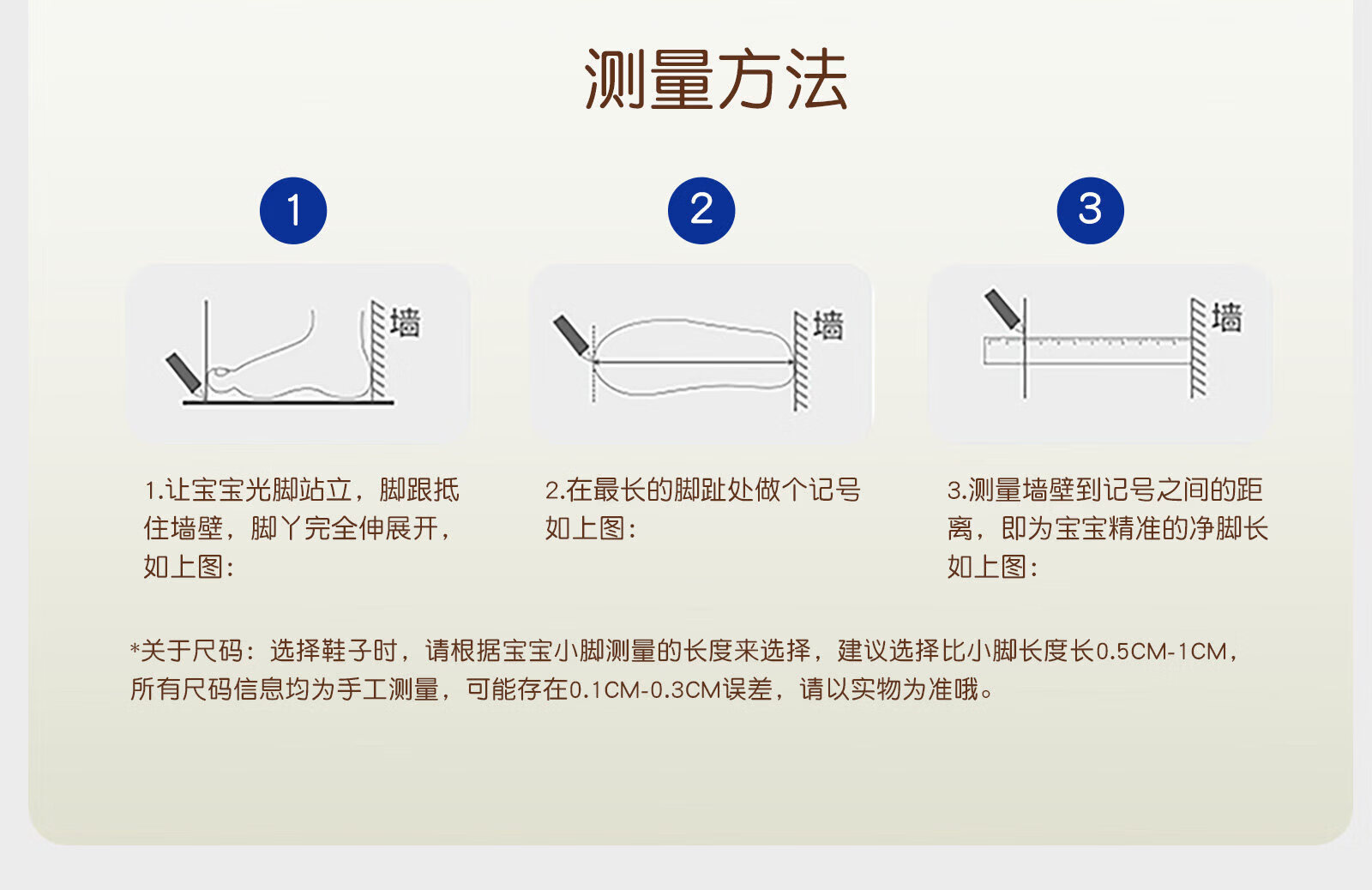 测量方法

1

墙

1.让宝宝光脚站立，脚跟抵住墙壁，脚丫完全伸展开，如上图：

2

墙

2.在最长的脚趾处做个记号如上图：

3

墙

3.测量墙壁到记号之间的距离，即为宝宝精准的净脚长如上图：

*关于尺码：选择鞋子时，请根据宝宝小脚测量的长度来选择，建议选择比小脚长度长0.5CM-1CM，所有尺码信息均为手工测量，可能存在0.1CM-0.3CM误差，请以实物为准哦。