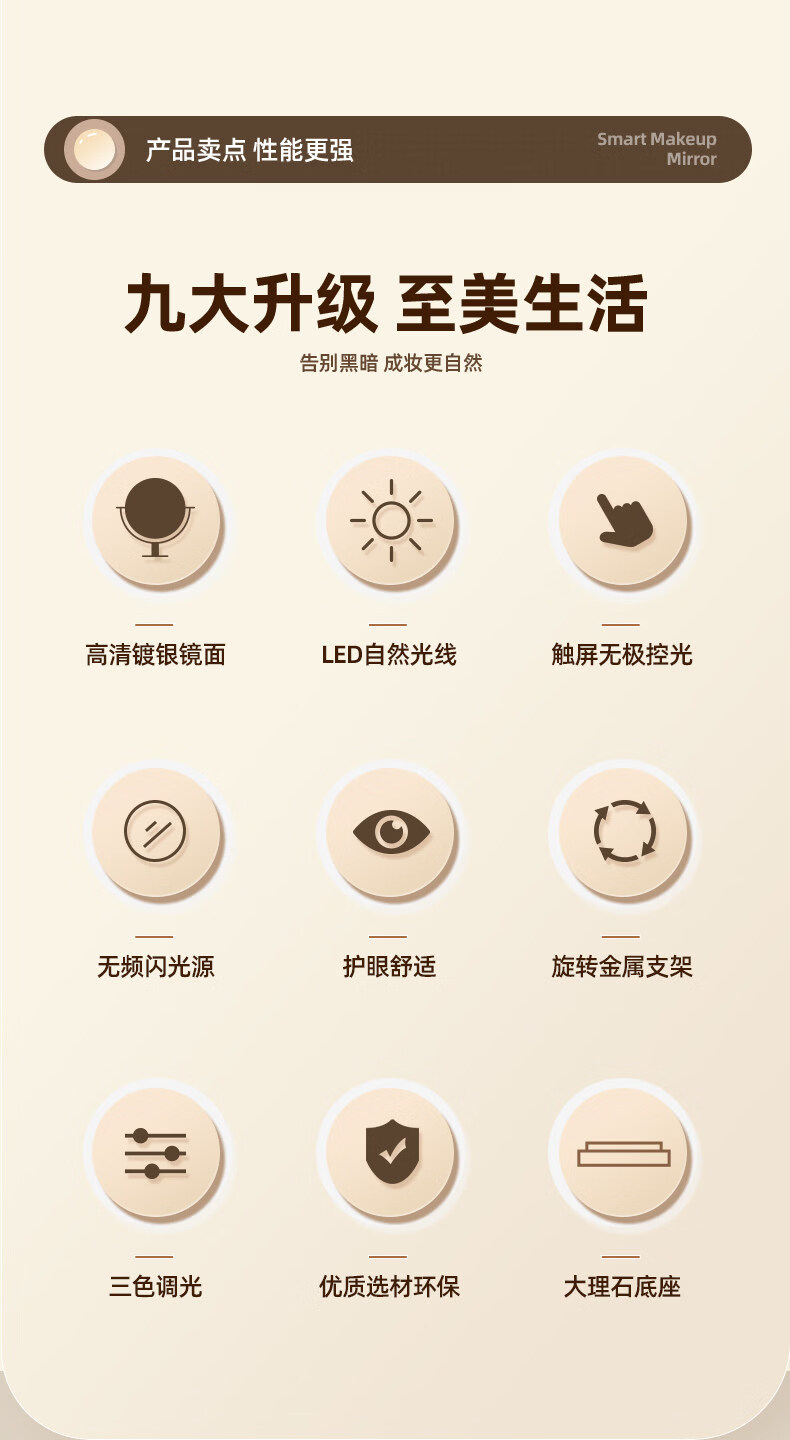 产品卖点 性能更强

Smart Makeup
Mirror

九大升级 至美生活

告别黑暗 成妆更自然

高清镀银镜面

LED自然光线

触屏无极控光

无频闪光源

护眼舒适

旋转金属支架

三色调光

优质选材环保

大理石底座