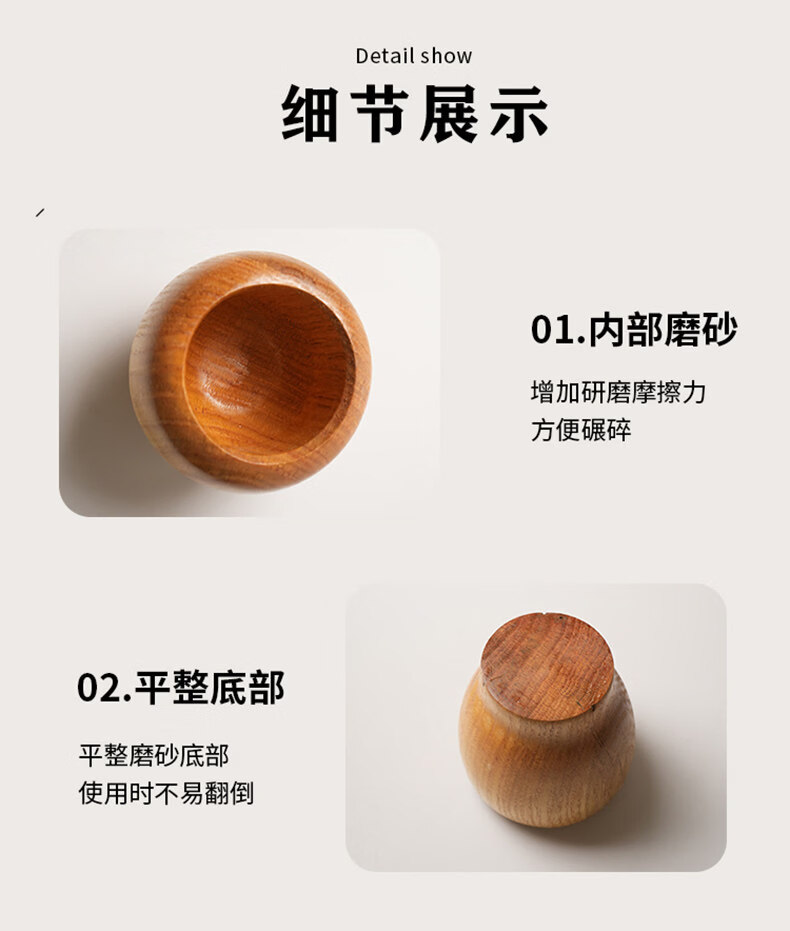 Detail show
细节展示

01.内部磨砂

增加研磨摩擦力
方便碾碎

02.平整底部

平整磨砂底部
使用时不易翻倒