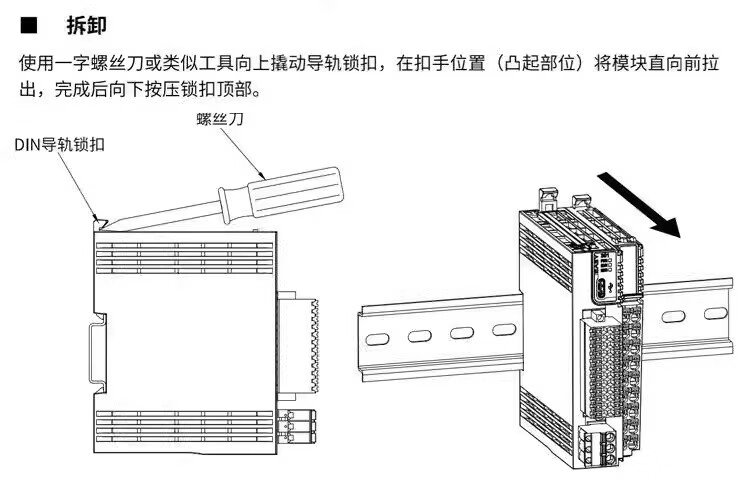 ■ 拆卸

使用一字螺丝刀或类似工具向上撬动导轨锁扣，在扣手位置（凸起部位）将模块直向前拉出，完成后向下按压锁扣顶部。

螺丝刀

DIN导轨锁扣