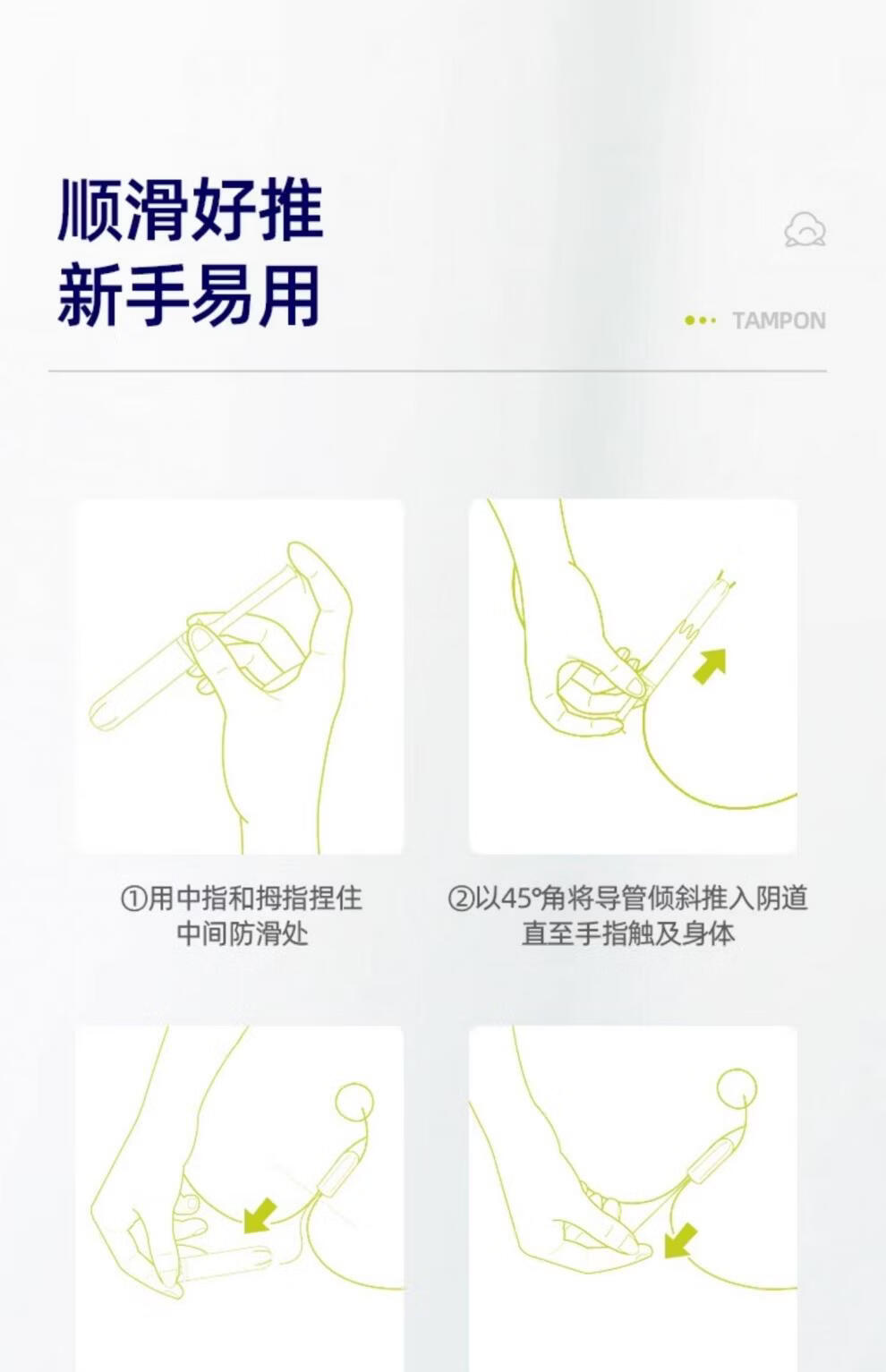 顺滑好推
新手易用

TAMPON

①用中指和拇指捏住中间防滑处

②以45°角将导管倾斜推入阴道直至手指触及身体