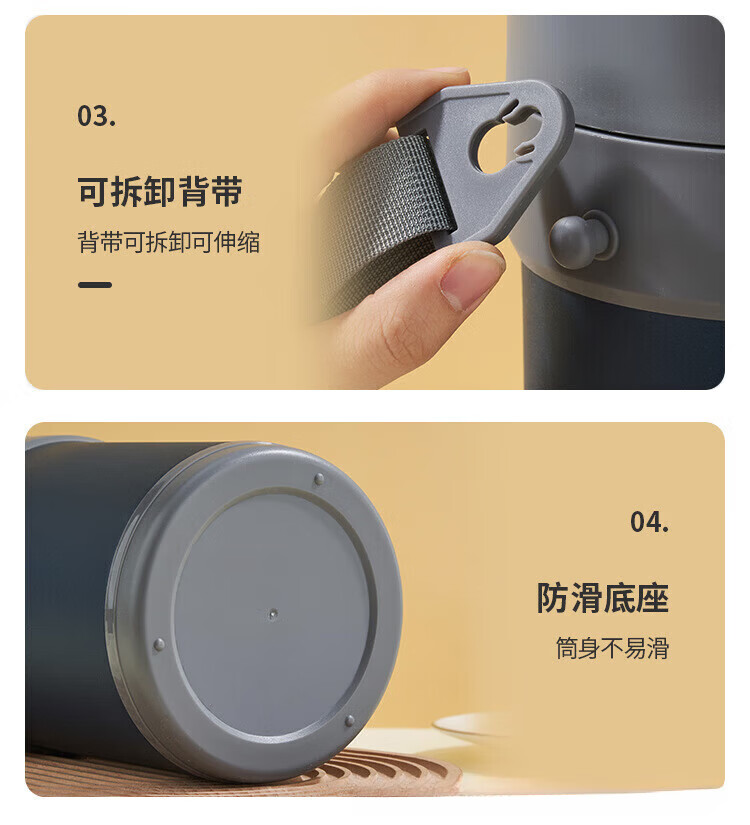 03.

可拆卸背带

背带可拆卸可伸缩

04.

防滑底座

筒身不易滑