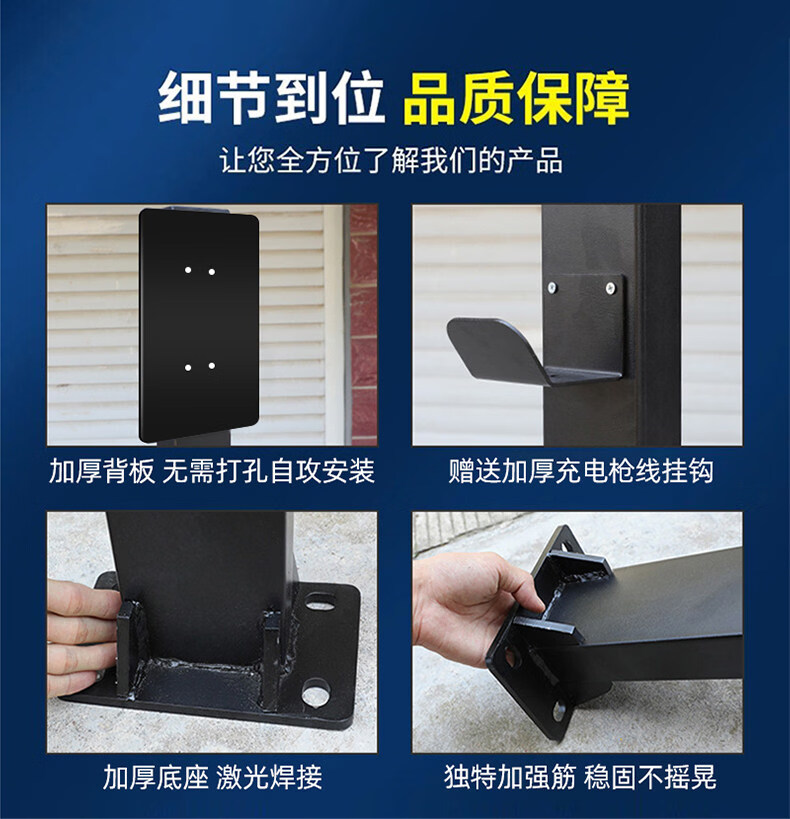 细节到位 品质保障

让您全方位了解我们的产品

加厚背板 无需打孔自攻安装

赠送加厚充电枪线挂钩

加厚底座 激光焊接

独特加强筋 稳固不摇晃