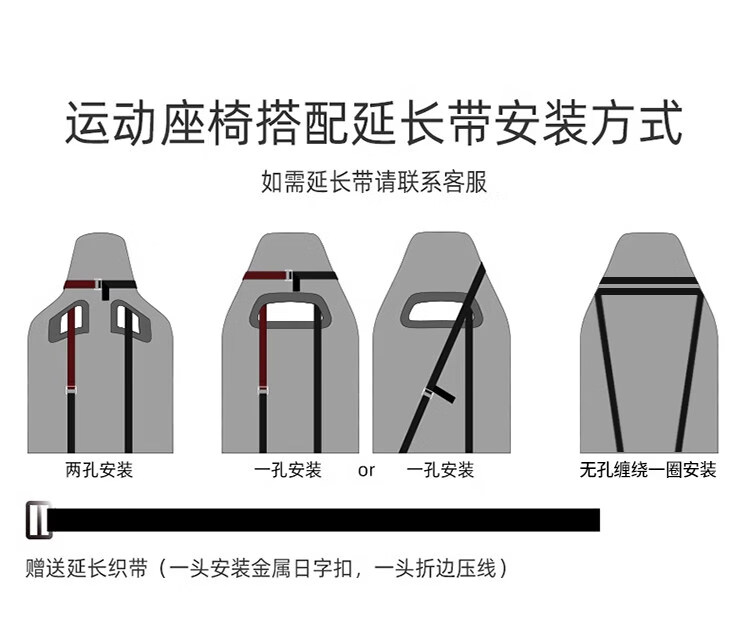 运动座椅搭配延长带安装方式

如需延长带请联系客服

两孔安装

一孔安装 or 一孔安装

无孔缠绕一圈安装

赠送延长织带（一头安装金属日字扣，一头折边压线）