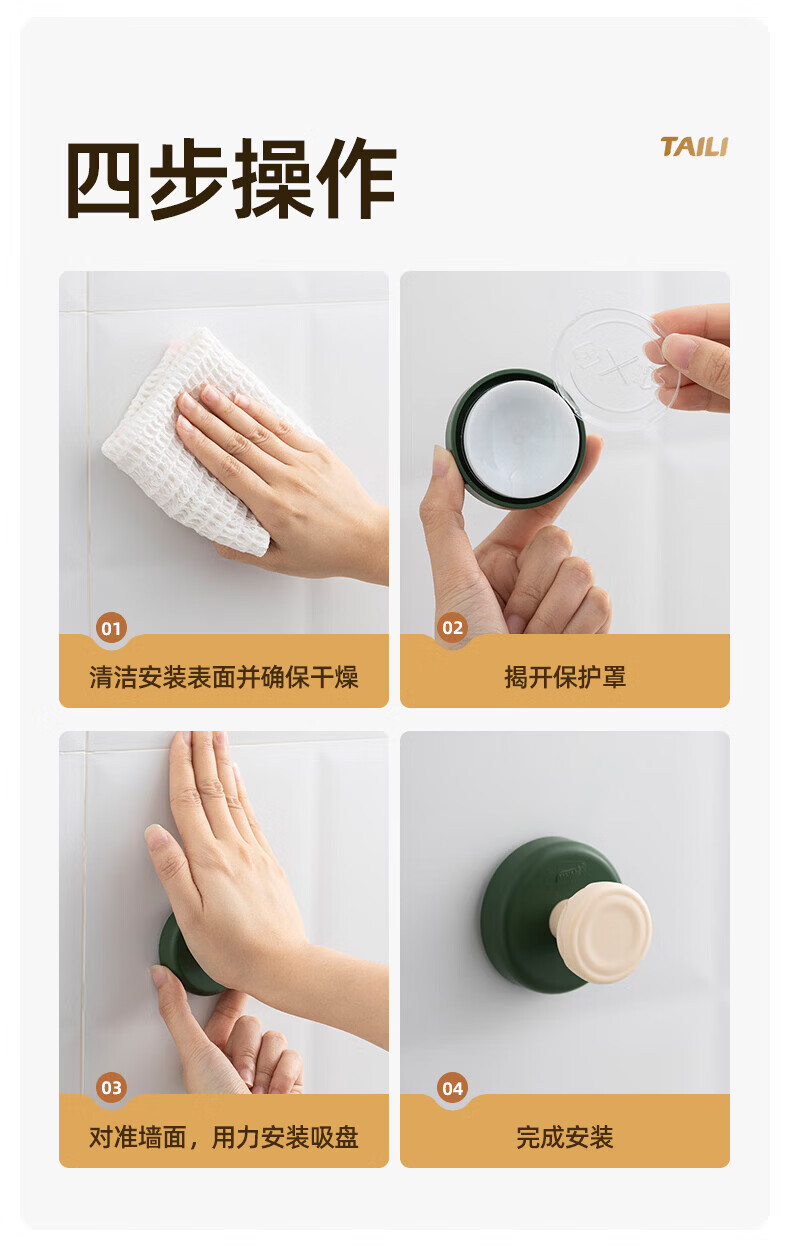 四步操作

TAILI

01
清洁安装表面并确保干燥

02
揭开保护罩

03
对准墙面，用力安装吸盘

04
完成安装