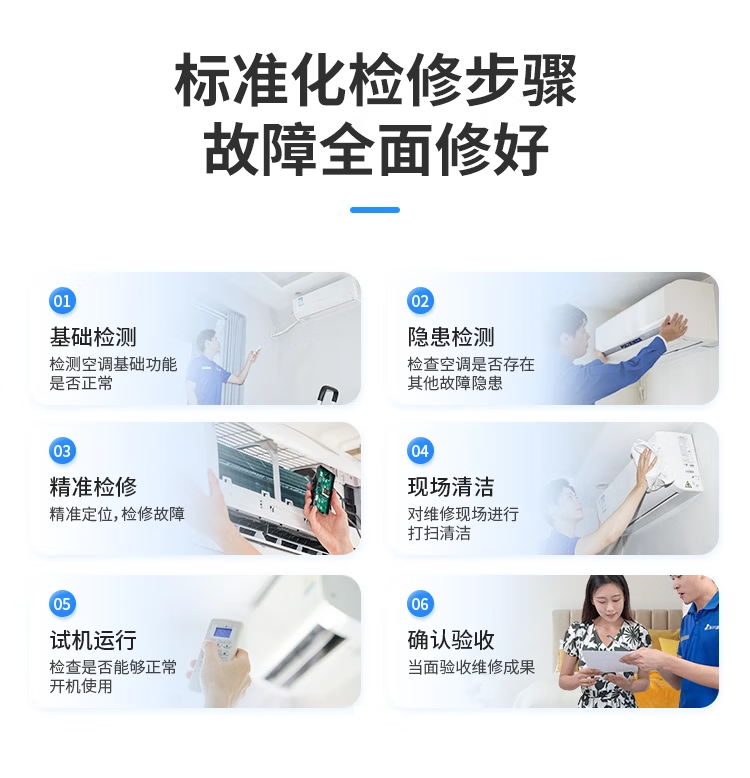 标准化检修步骤
故障全面修好

01
基础检测
检测空调基础功能是否正常

02
隐患检测
检查空调是否存在其他故障隐患

03
精准检修
精准定位,检修故障

04
现场清洁
对维修现场进行打扫清洁

05
试机运行
检查是否能够正常开机使用

06
确认验收
当面验收维修成果