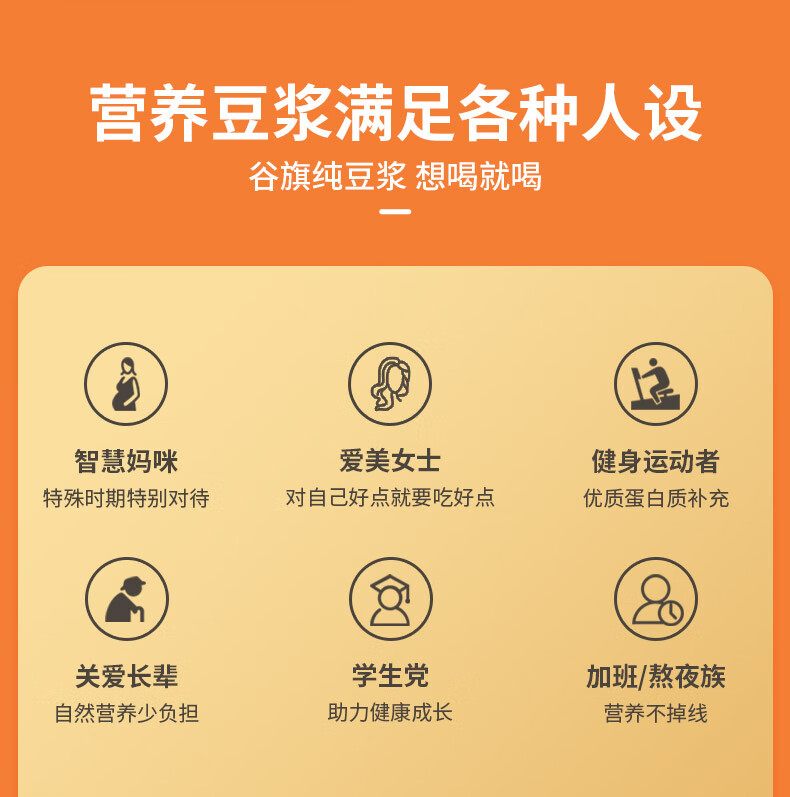 营养豆浆满足各种人设

谷旗纯豆浆 想喝就喝

智慧妈咪
特殊时期特别对待

爱美女士
对自己好点就要吃好点

健身运动者
优质蛋白质补充

关爱长辈
自然营养少负担

学生党
助力健康成长

加班/熬夜族
营养不掉线