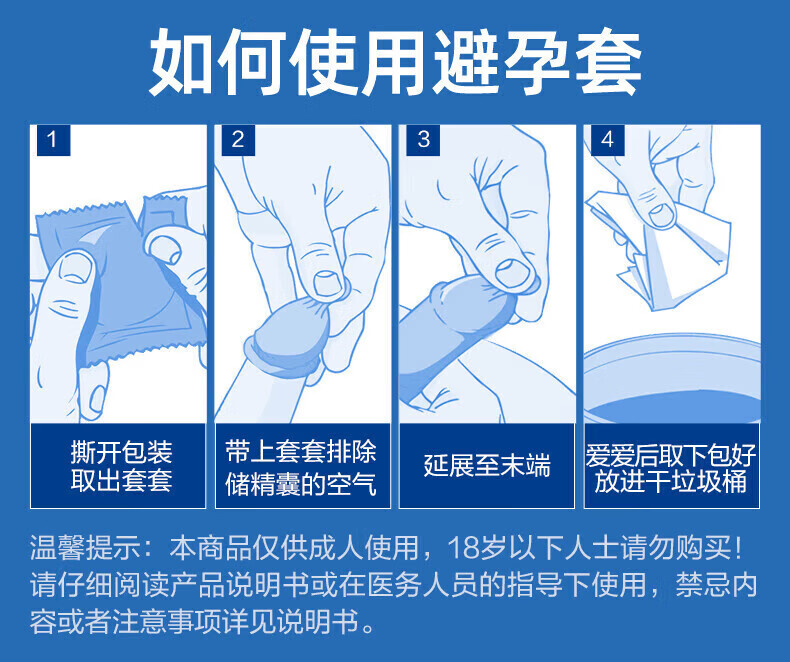 如何使用避孕套

1

撕开包装
取出套套

2

带上套套排除
储精囊的空气

3

延展至末端

4

爱爱后取下包好
放进干垃圾桶

温馨提示：本商品仅供成人使用，18岁以下人士请勿购买！请仔细阅读产品说明书或在医务人员的指导下使用，禁忌内容或者注意事项详见说明书。