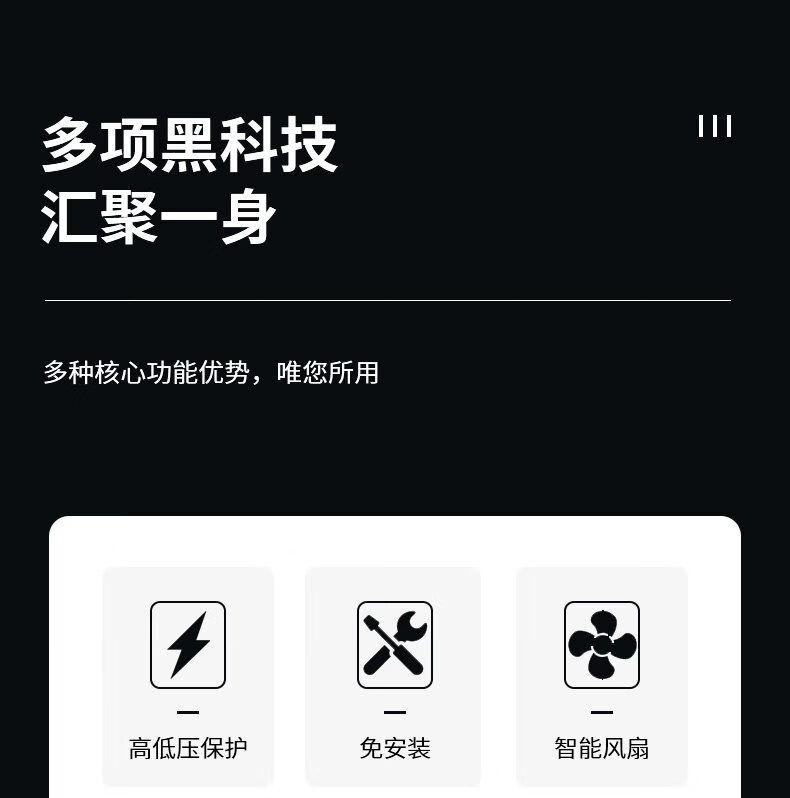 多项黑科技
汇聚一身

多种核心功能优势，唯您所用

高低压保护

免安装

智能风扇