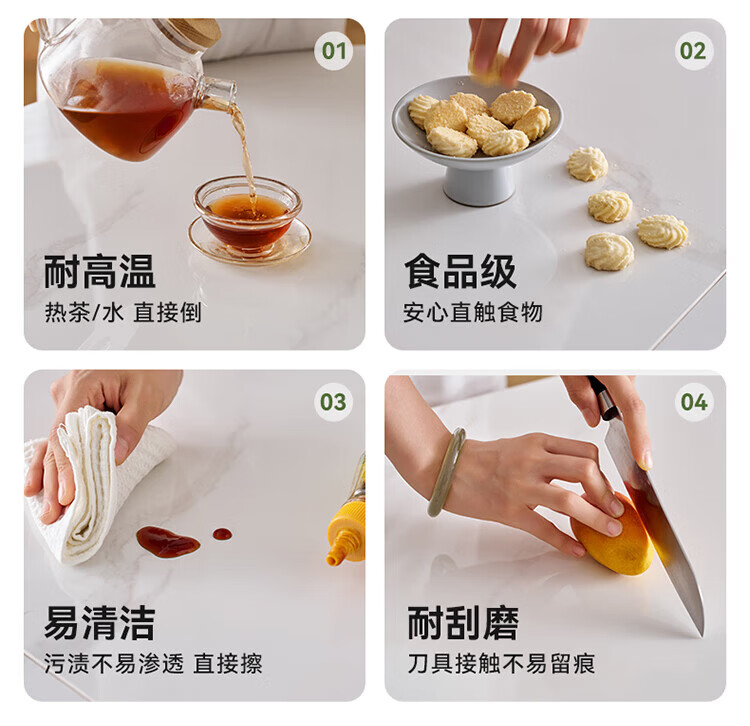 01
耐高温
热茶/水 直接倒

02
食品级
安心直触食物

03
易清洁
污渍不易渗透 直接擦

04
耐刮磨
刀具接触不易留痕