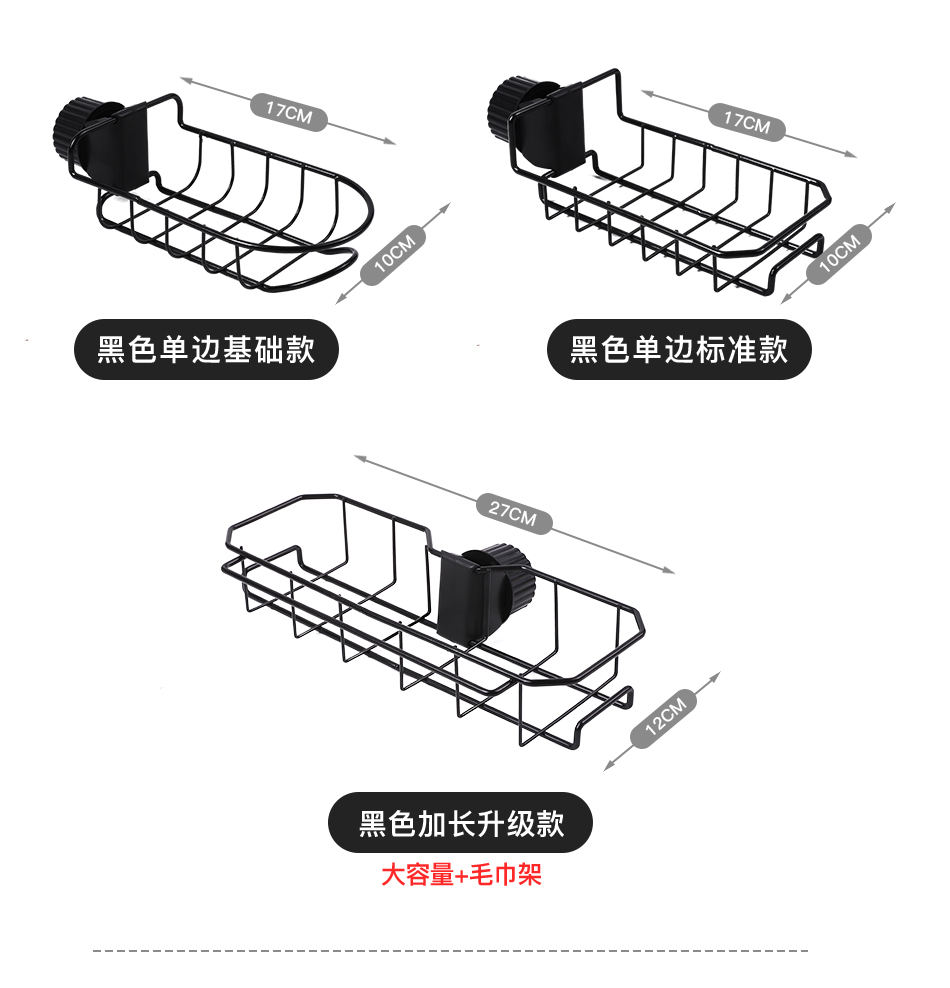 17CM
10CM
黑色单边基础款

17CM
10CM
黑色单边标准款

27CM
12CM
黑色加长升级款
大容量+毛巾架