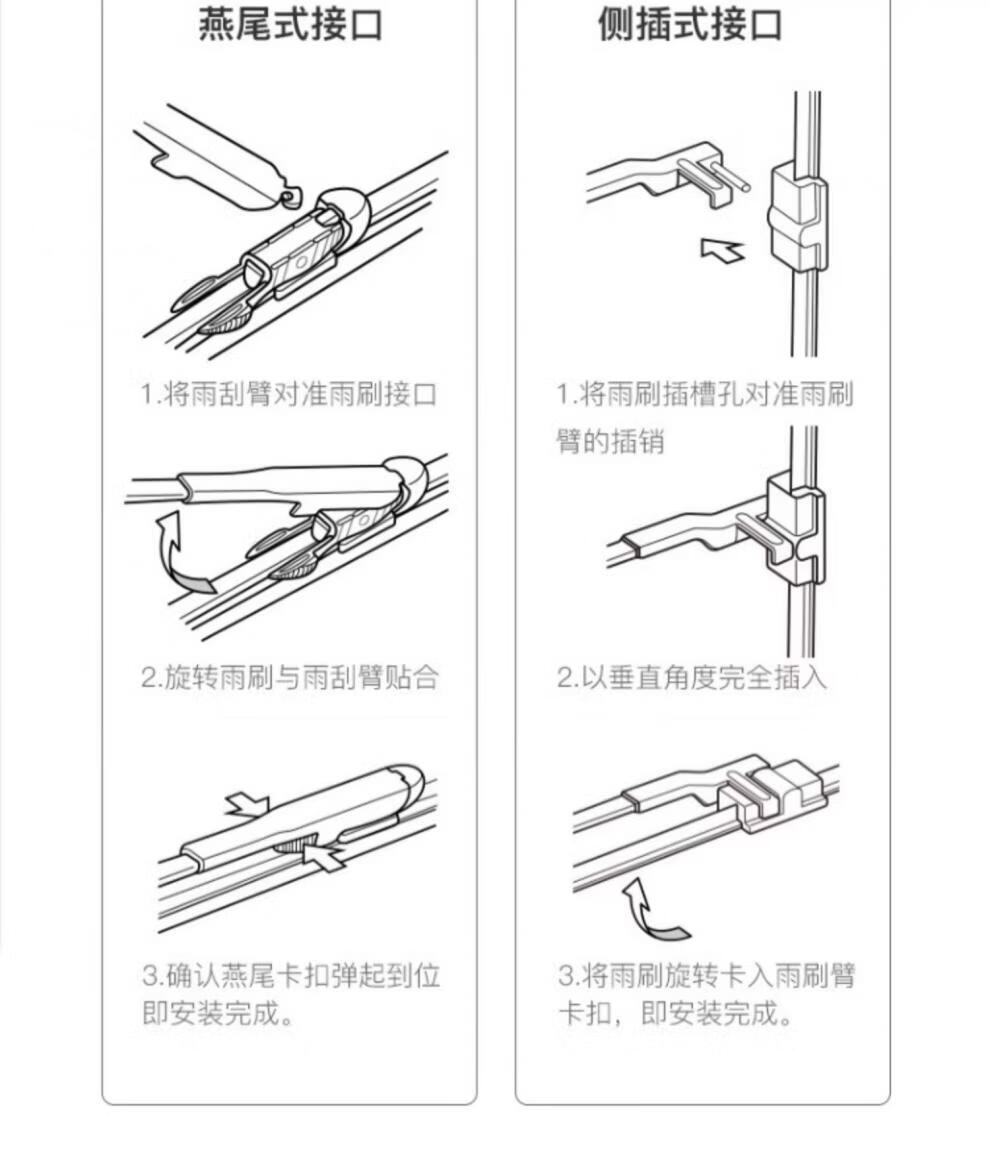 燕尾式接口

1.将雨刮臂对准雨刷接口

2.旋转雨刷与雨刮臂贴合

3.确认燕尾卡扣弹起到位即安装完成。

侧插式接口

1.将雨刷插槽孔对准雨刷臂的插销

2.以垂直角度完全插入

3.将雨刷旋转卡入雨刷臂卡扣，即安装完成。