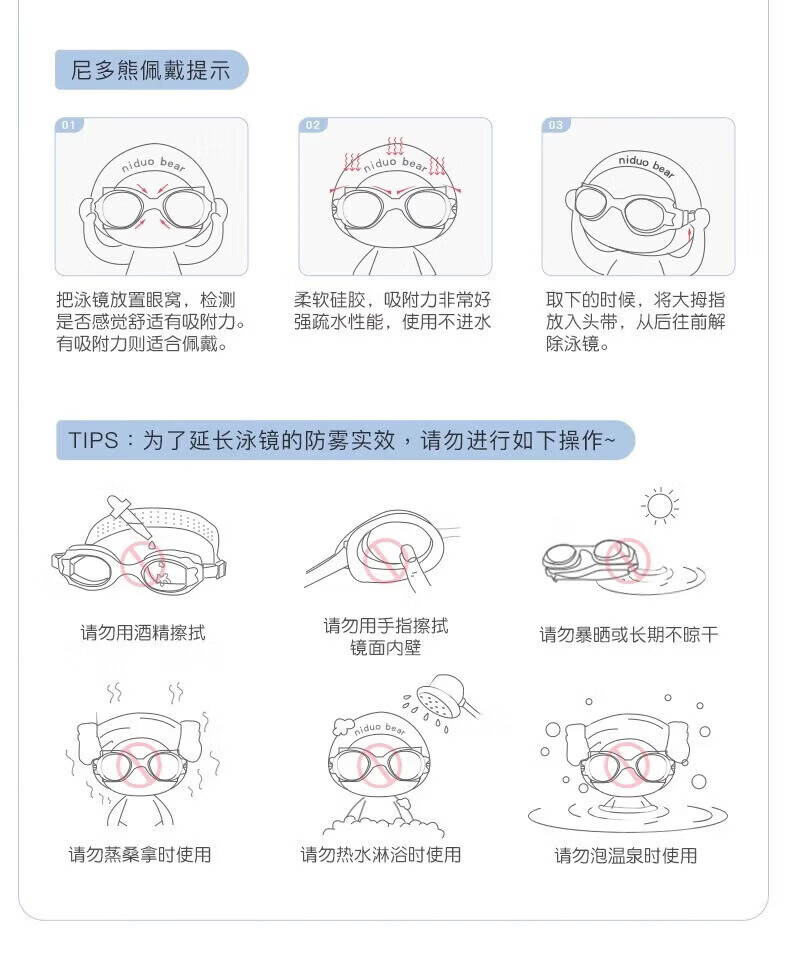 尼多熊佩戴提示

01
niduo bear
把泳镜放置眼窝，检测是否感觉舒适有吸附力。有吸附力则适合佩戴。

02
niduo bear
柔软硅胶，吸附力非常好强疏水性能，使用不进水

03
niduo bear
取下的时候，将大拇指放入头带，从后往前解除泳镜。

TIPS：为了延长泳镜的防雾实效，请勿进行如下操作~

请勿用酒精擦拭

请勿用手指擦拭镜面内壁

请勿暴晒或长期不晾干

请勿蒸桑拿时使用

niduo bear
请勿热水淋浴时使用

请勿泡温泉时使用