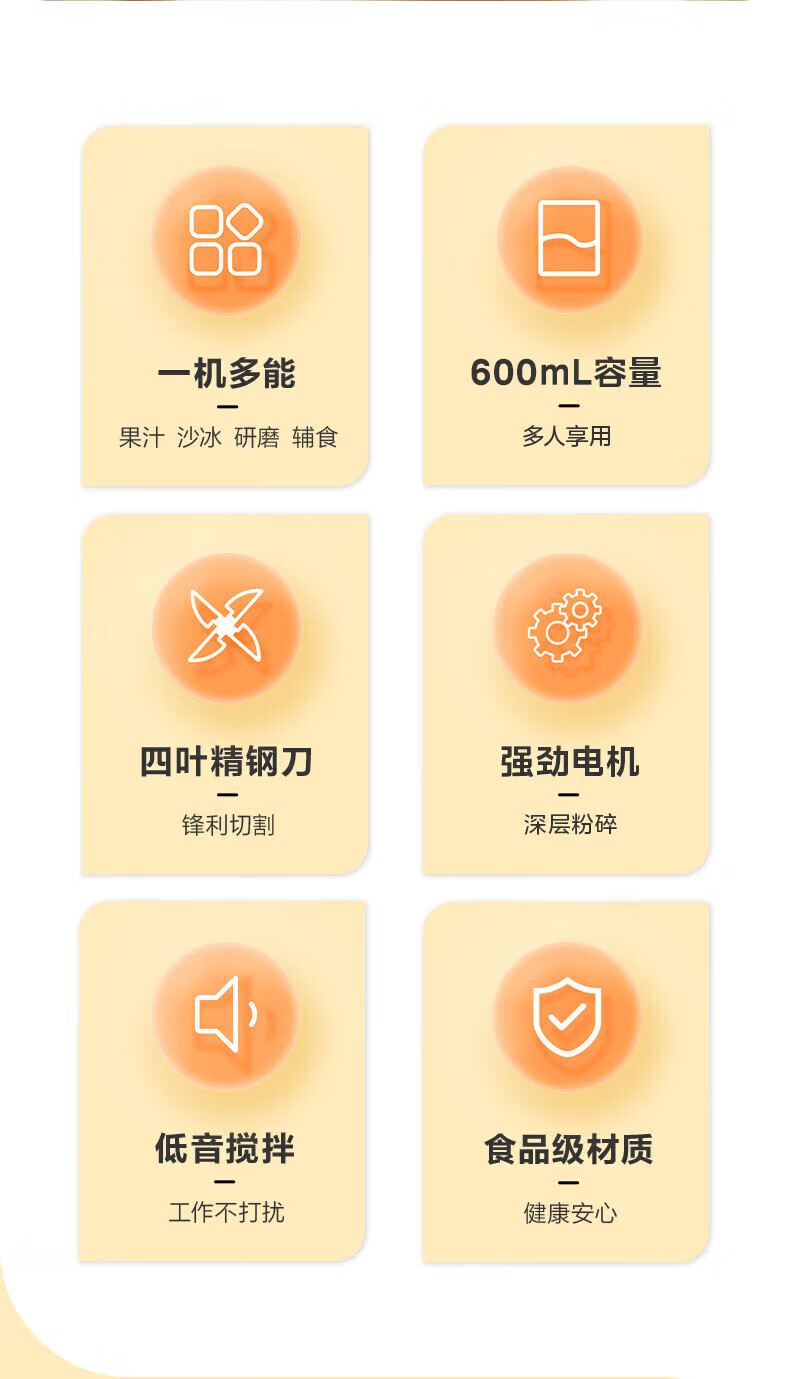 一机多能

果汁 沙冰 研磨 辅食

600mL容量

多人享用

四叶精钢刀

锋利切割

强劲电机

深层粉碎

低音搅拌

工作不打扰

食品级材质

健康安心