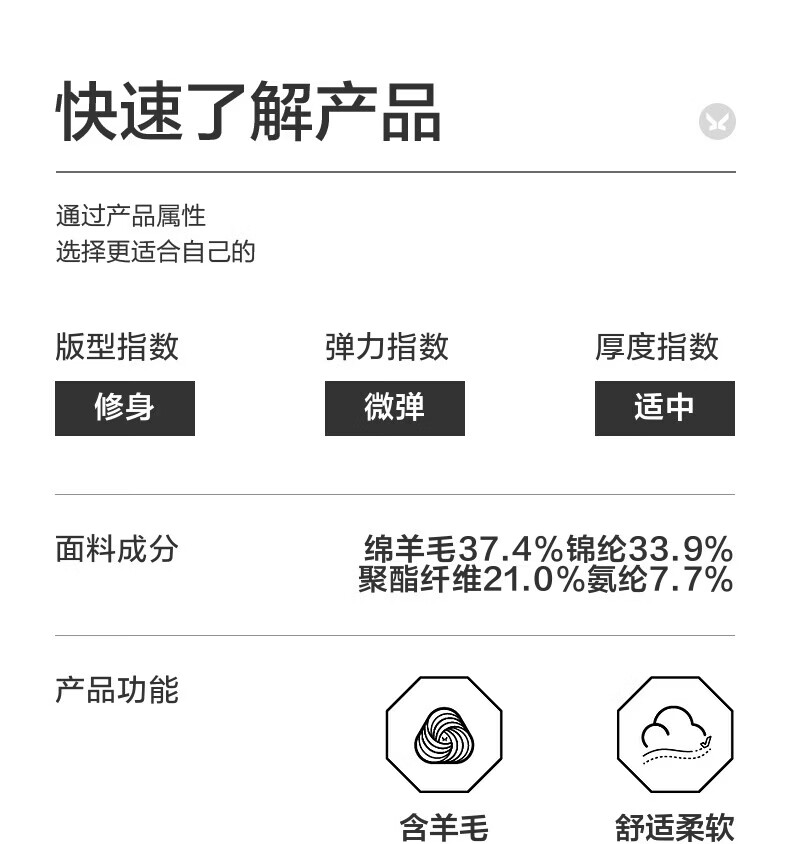 快速了解产品

通过产品属性
选择更适合自己的

版型指数
修身

弹力指数
微弹

厚度指数
适中

面料成分

绵羊毛37.4%锦纶33.9%
聚酯纤维21.0%氨纶7.7%

产品功能

含羊毛

舒适柔软