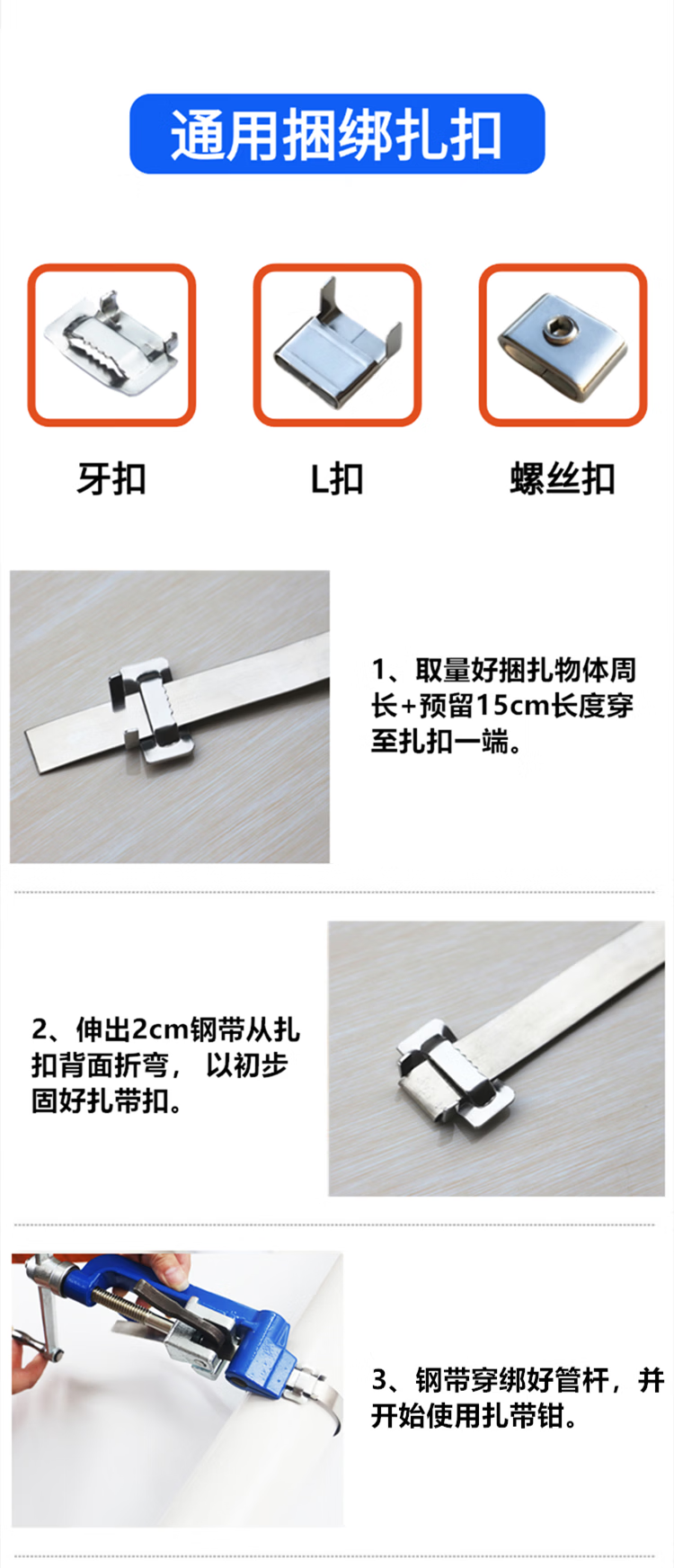 通用捆绑扎扣

牙扣

L扣

螺丝扣

1、取量好捆扎物体周长+预留15cm长度穿至扎扣一端。

2、伸出2cm钢带从扎扣背面折弯， 以初步固好扎带扣。

3、钢带穿绑好管杆，并开始使用扎带钳。