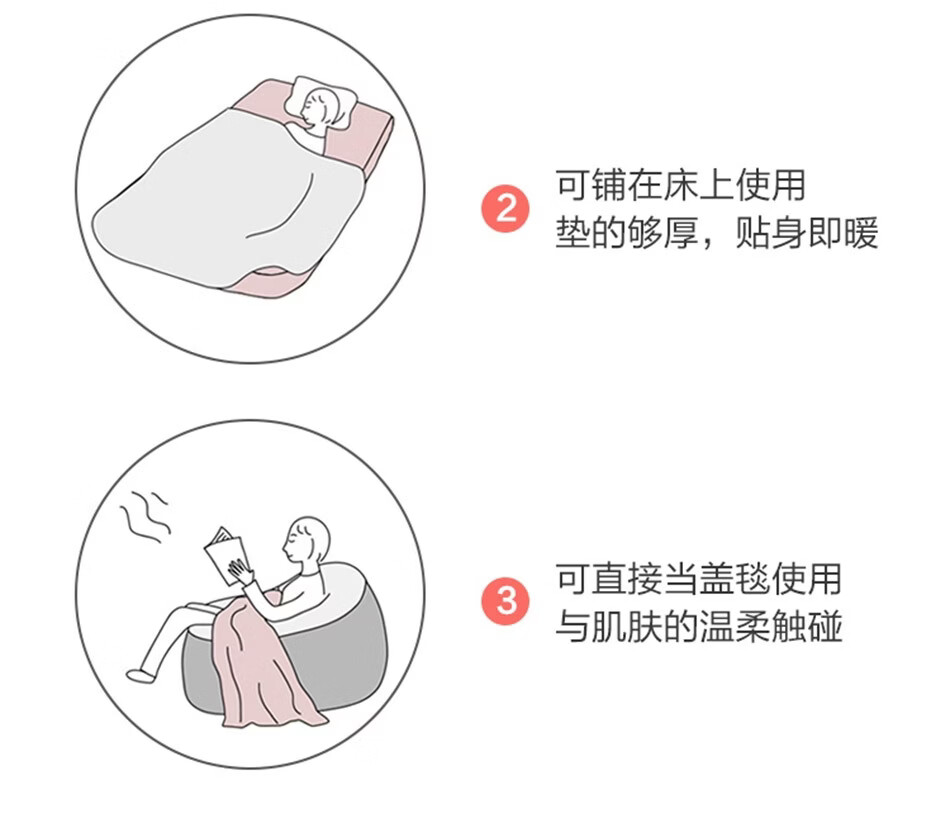 2 可铺在床上使用
垫的够厚，贴身即暖

3 可直接当盖毯使用
与肌肤的温柔触碰