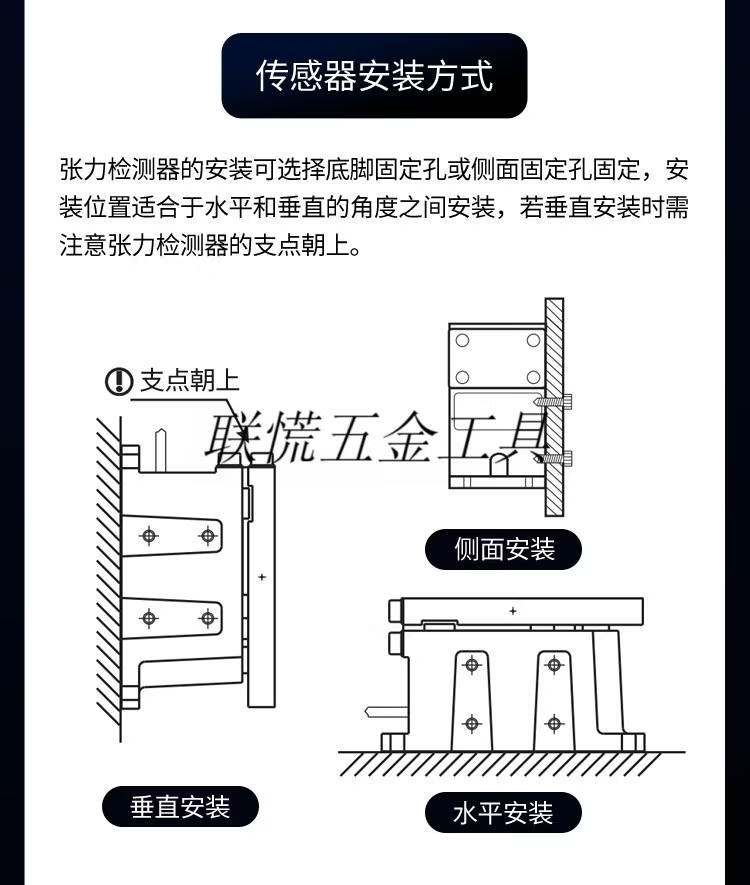 传感器安装方式

张力检测器的安装可选择底脚固定孔或侧面固定孔固定，安装位置适合于水平和垂直的角度之间安装，若垂直安装时需注意张力检测器的支点朝上。

支点朝上

联慌五金工具

侧面安装

垂直安装

水平安装