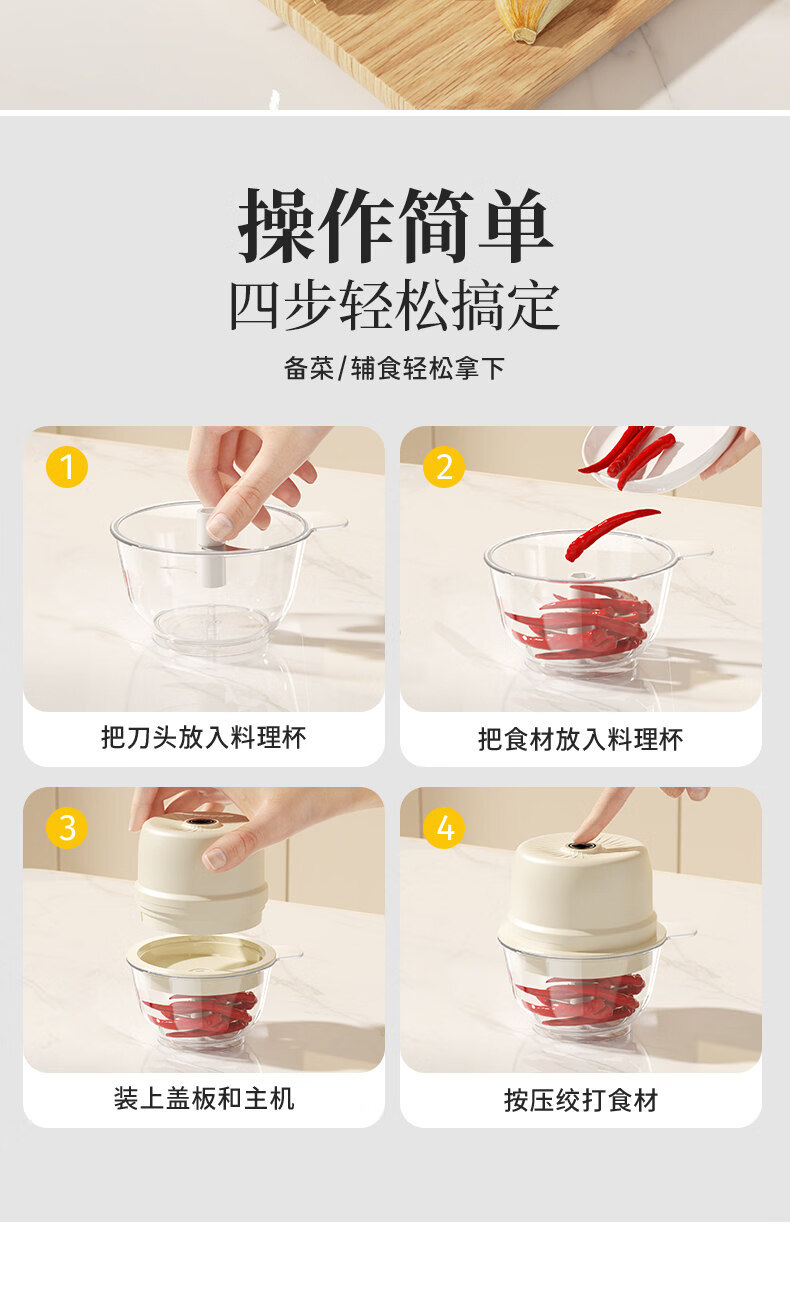 操作简单
四步轻松搞定

备菜/辅食轻松拿下

1
把刀头放入料理杯

2
把食材放入料理杯

3
装上盖板和主机

4
按压绞打食材