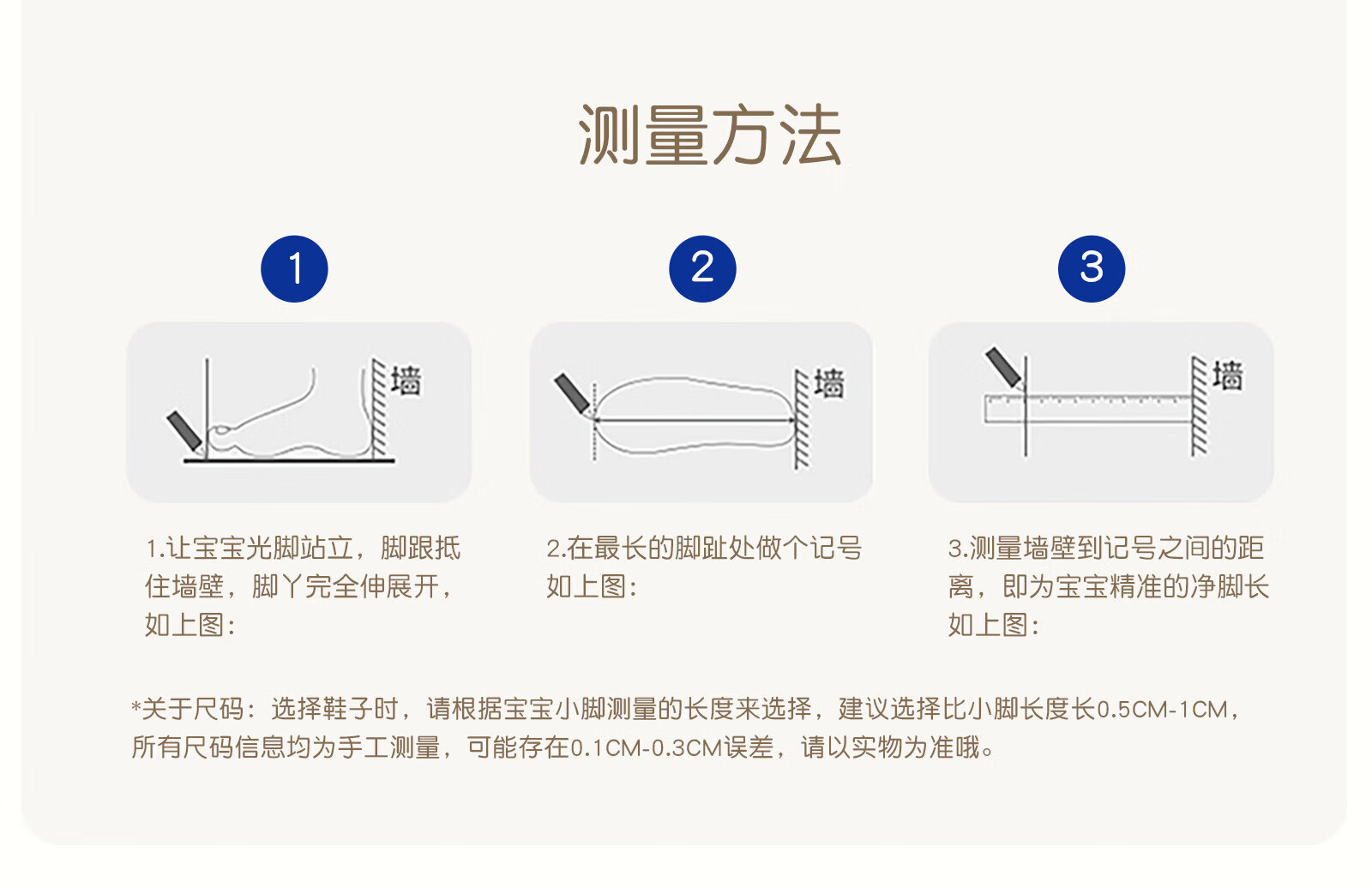 测量方法

1

墙

1.让宝宝光脚站立，脚跟抵住墙壁，脚丫完全伸展开，如上图：

2

墙

2.在最长的脚趾处做个记号如上图：

3

墙

3.测量墙壁到记号之间的距离，即为宝宝精准的净脚长如上图：

*关于尺码：选择鞋子时，请根据宝宝小脚测量的长度来选择，建议选择比小脚长度长0.5CM-1CM，所有尺码信息均为手工测量，可能存在0.1CM-0.3CM误差，请以实物为准哦。