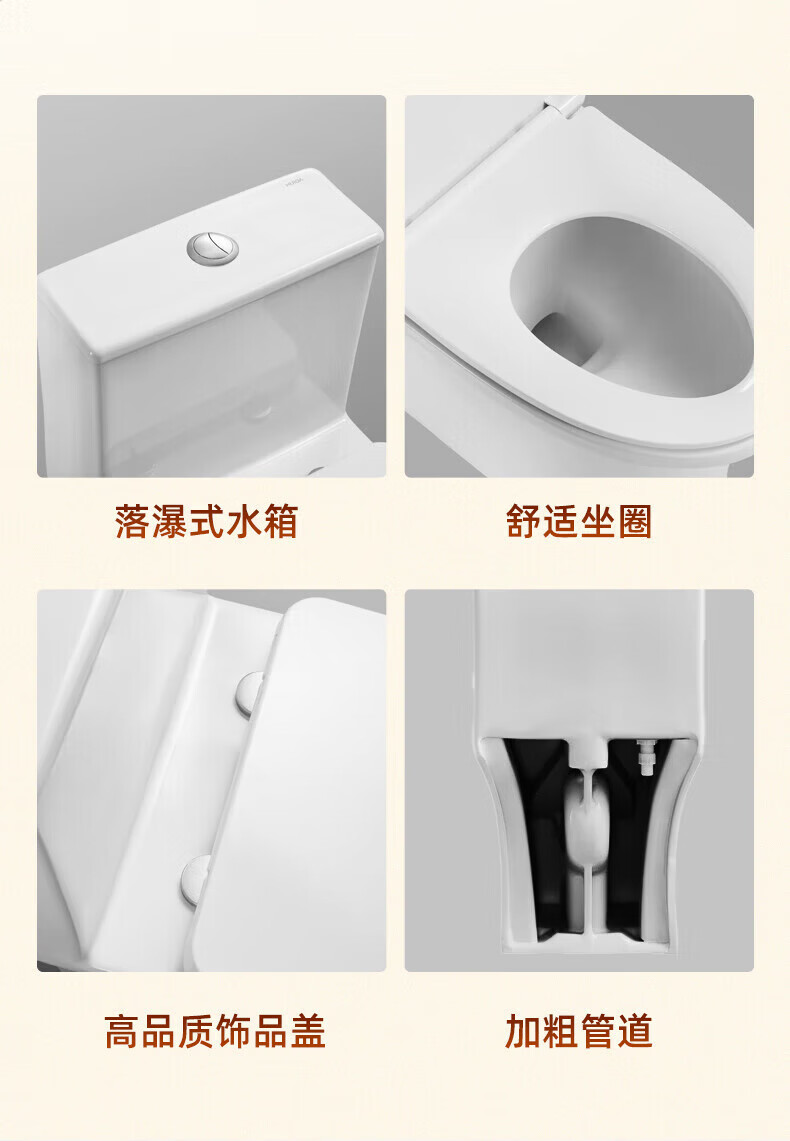 落瀑式水箱

舒适坐圈

高品质饰品盖

加粗管道