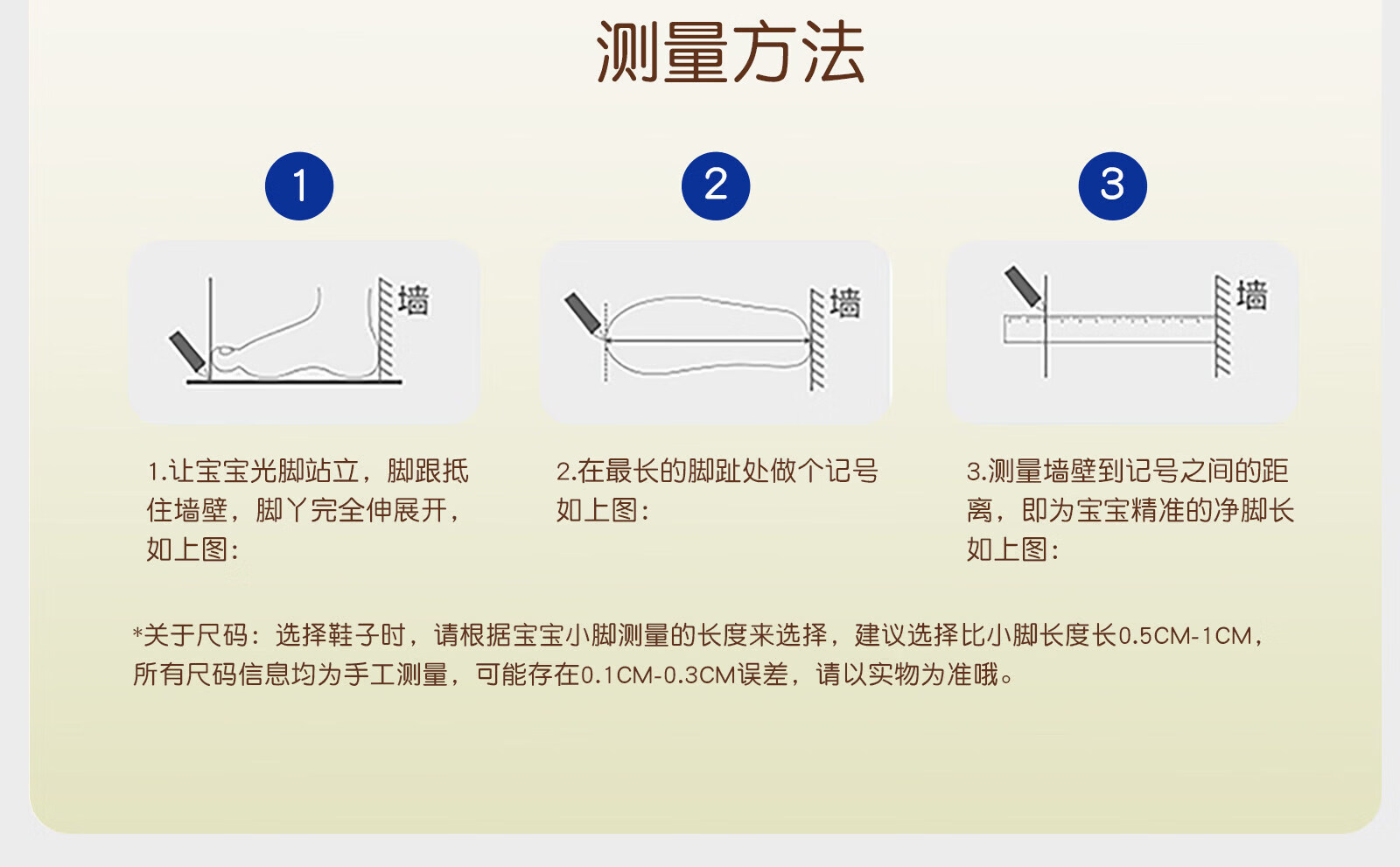 测量方法

1

墙

1.让宝宝光脚站立，脚跟抵住墙壁，脚丫完全伸展开，如上图：

2

墙

2.在最长的脚趾处做个记号如上图：

3

墙

3.测量墙壁到记号之间的距离，即为宝宝精准的净脚长如上图：

*关于尺码：选择鞋子时，请根据宝宝小脚测量的长度来选择，建议选择比小脚长度长0.5CM-1CM，所有尺码信息均为手工测量，可能存在0.1CM-0.3CM误差，请以实物为准哦。