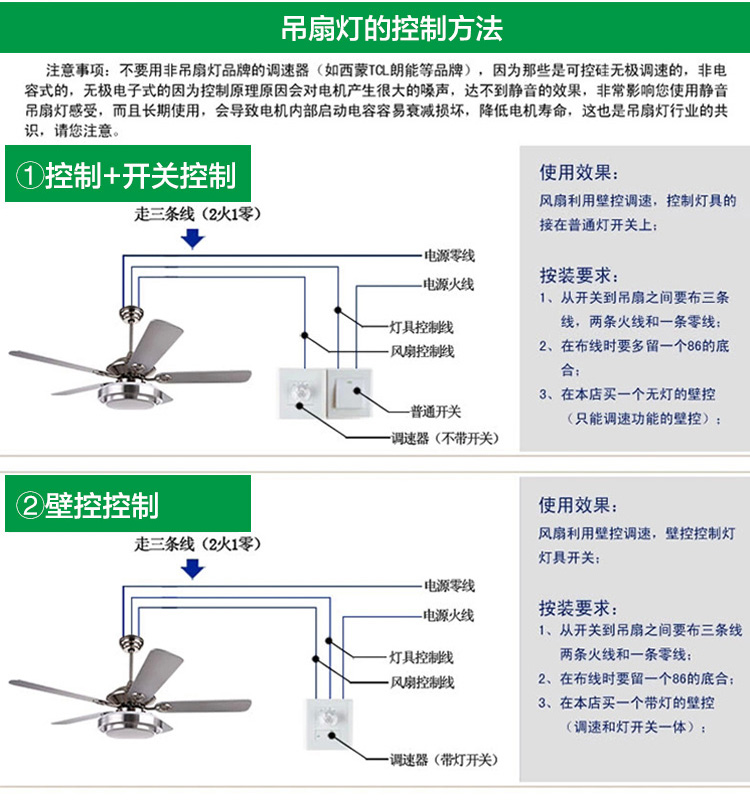 吊扇灯的控制方法

注意事项：不要用非吊扇灯品牌的调速器（如西蒙TCL朗能等品牌），因为那些是可控硅无极调速的，非电容式的，无极电子式的因为控制原理原因会对电机产生很大的噪声，达不到静音的效果，非常影响您使用静音吊扇灯感受，而且长期使用，会导致电机内部启动电容容易衰减损坏，降低电机寿命，这也是吊扇灯行业的共识，请您注意。

①控制+开关控制

走三条线（2火1零）

电源零线
电源火线
灯具控制线
风扇控制线
普通开关
调速器（不带开关）

使用效果：
风扇利用壁控调速，控制灯具的接在普通灯开关上；

按装要求：
1、从开关到吊扇之间要布三条线，两条火线和一条零线；
2、在布线时要多留一个86的底合；
3、在本店买一个无灯的壁控（只能调速功能的壁控）；

②壁控控制

走三条线（2火1零）

电源零线
电源火线
灯具控制线
风扇控制线
调速器（带灯开关）

使用效果：
风扇利用壁控调速，壁控控制灯灯具开关；

按装要求：
1、从开关到吊扇之间要布三条线两条火线和一条零线；
2、在布线时要留一个86的底合；
3、在本店买一个带灯的壁控（调速和灯开关一体）；