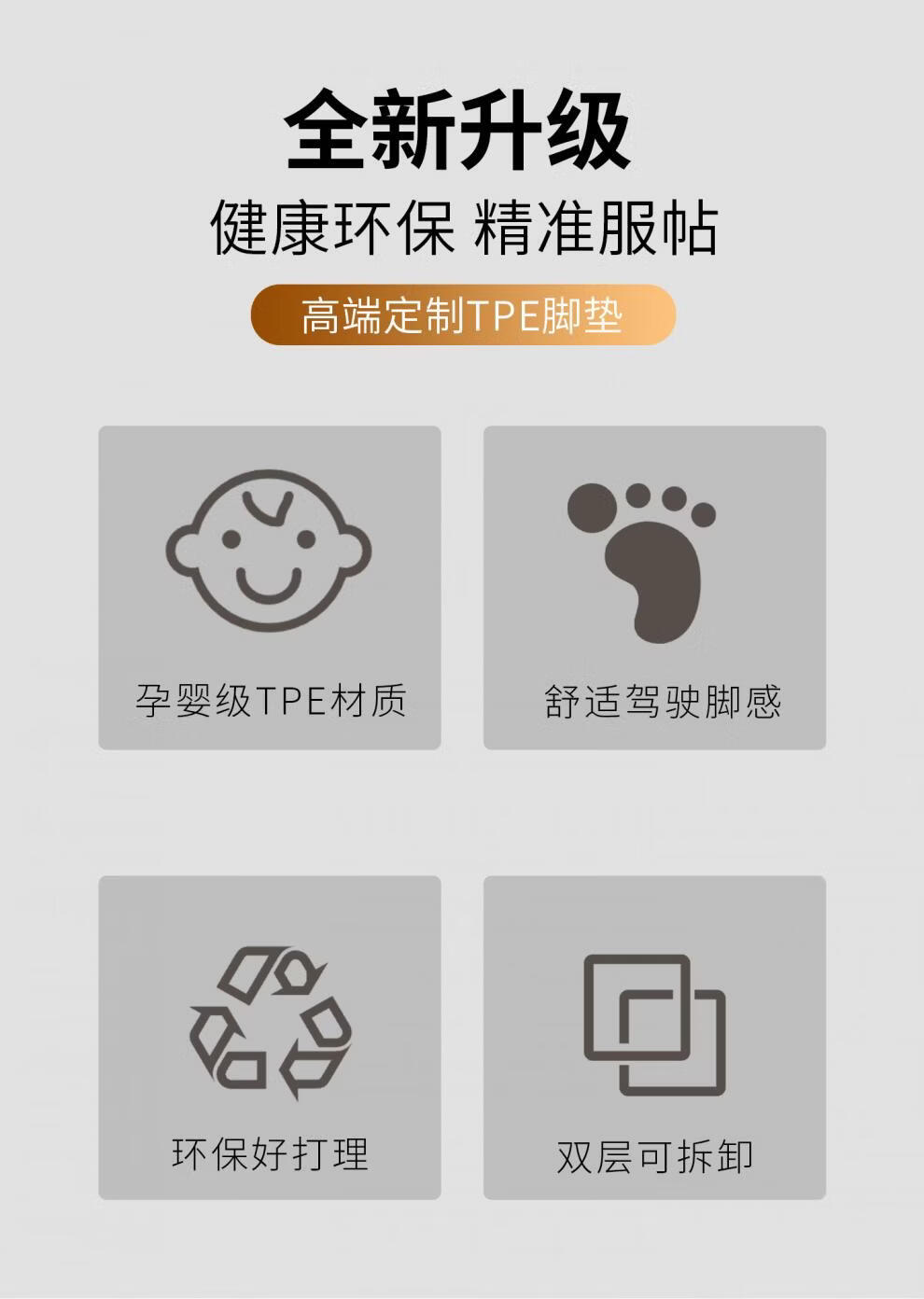 全新升级

健康环保 精准服帖

高端定制TPE脚垫

孕婴级TPE材质

舒适驾驶脚感

环保好打理

双层可拆卸