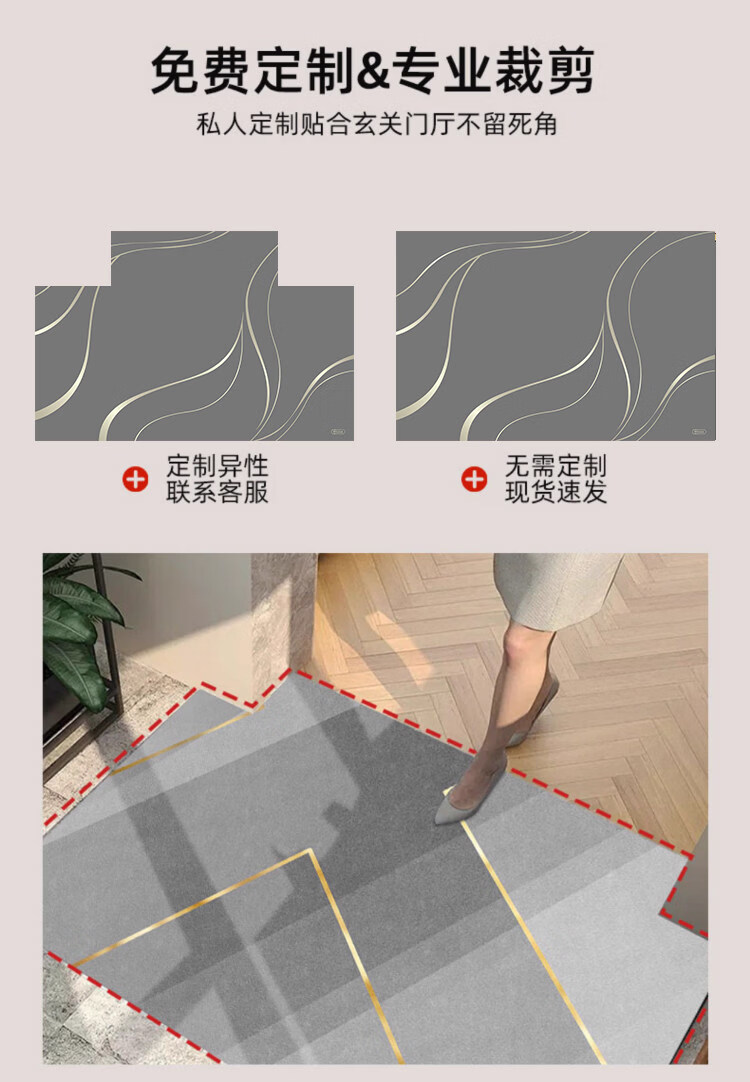 免费定制&专业裁剪

私人定制贴合玄关门厅不留死角

定制异性
联系客服

无需定制
现货速发