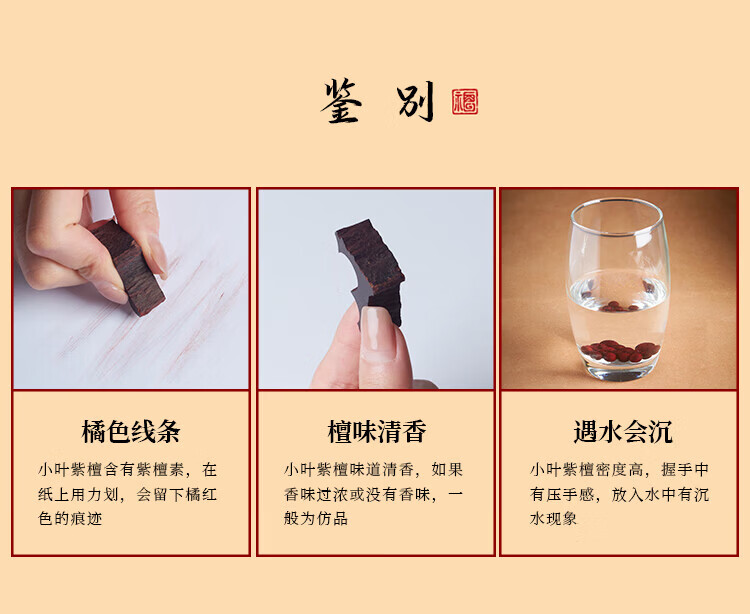 鉴 别 福

橘色线条

小叶紫檀含有紫檀素，在纸上用力划，会留下橘红色的痕迹

檀味清香

小叶紫檀味道清香，如果香味过浓或没有香味，一般为仿品

遇水会沉

小叶紫檀密度高，握手中有压手感，放入水中有沉水现象